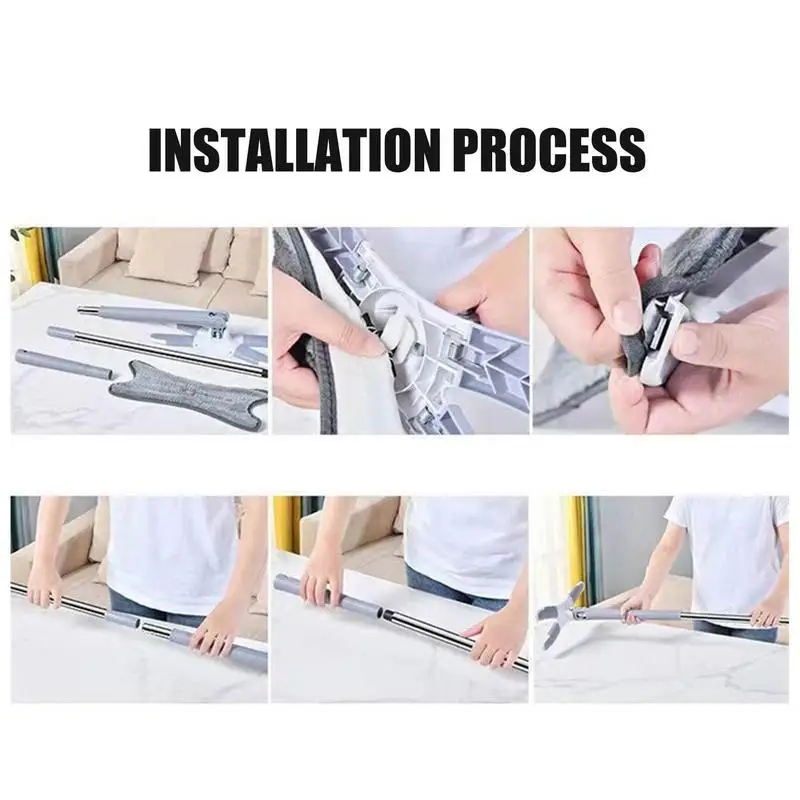 INSTALLATION PROCESS