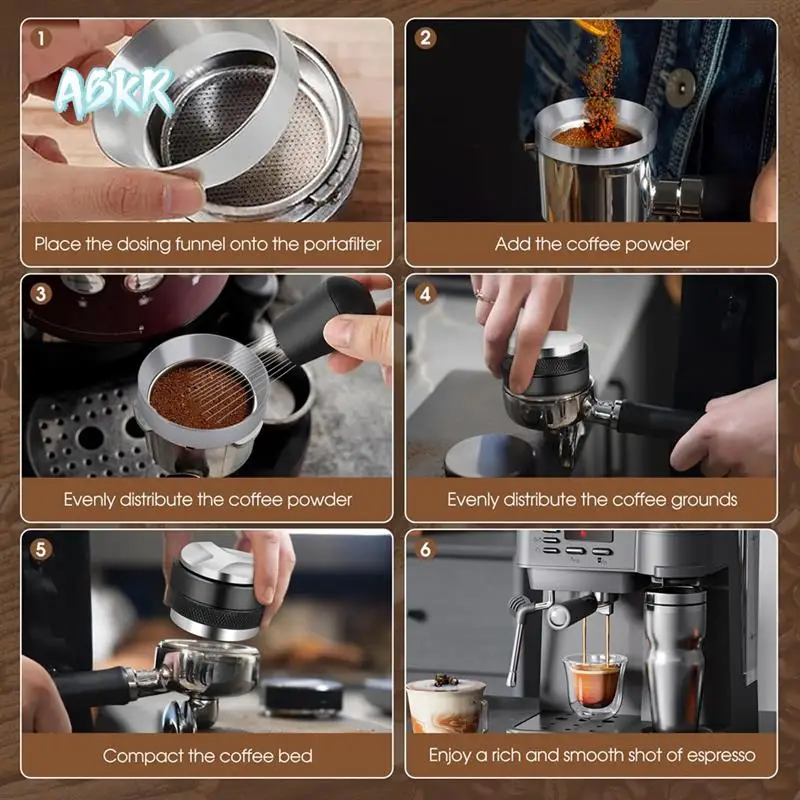 1
ABKR
Place the dosing funnel onto the portafilter

2
Add the coffee powder

3
Evenly distribute the coffee powder

4
Evenly distribute the coffee grounds

5
Compact the coffee bed

6
Enjoy a rich and smooth shot of espresso