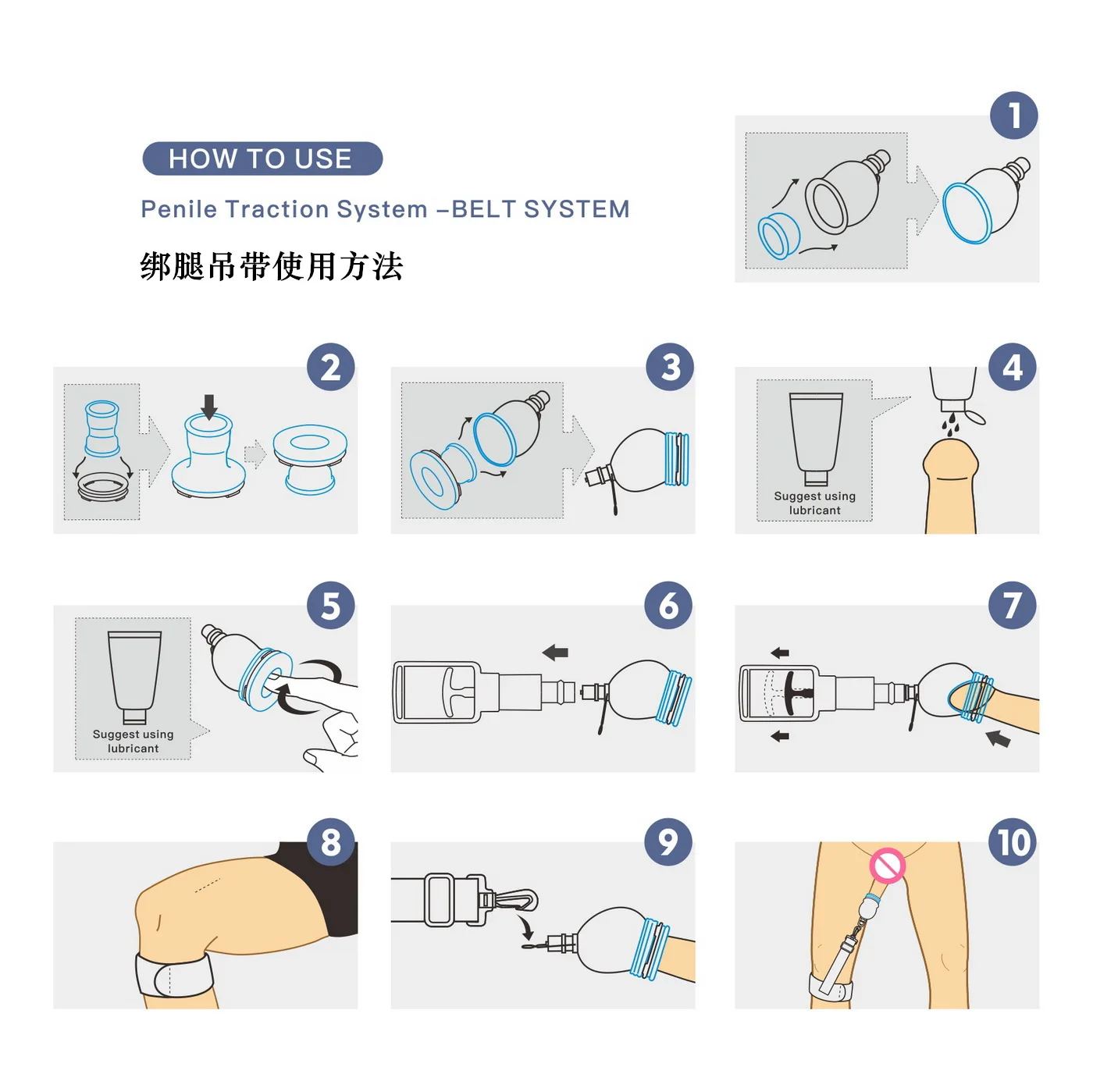 HOW TO USE

Penile Traction System –BELT SYSTEM

绑腿吊带使用方法

1

2

3

4

Suggest using lubricant

5

Suggest using lubricant

6

7

8

9

10