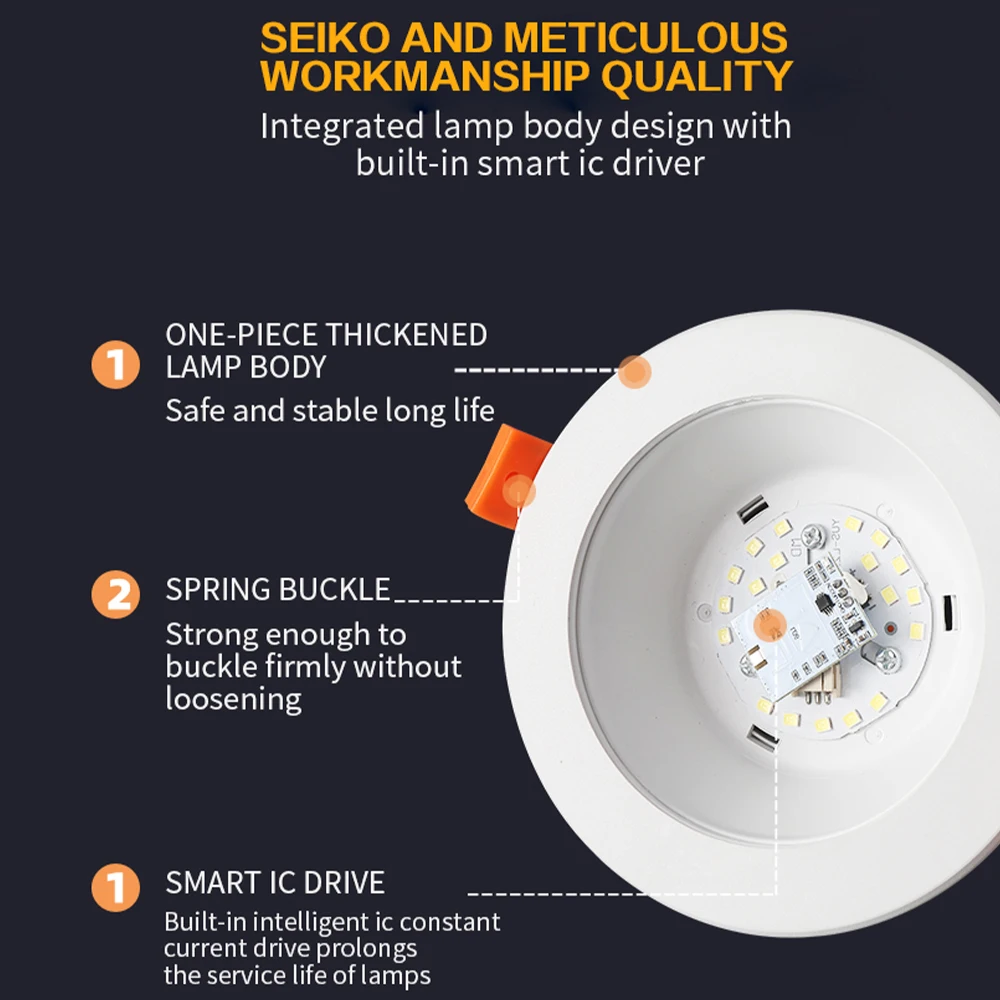 SEIKO AND METICULOUS WORKMANSHIP QUALITY

Integrated lamp body design with built-in smart ic driver

1 ONE-PIECE THICKENED LAMP BODY

Safe and stable long life

2 SPRING BUCKLE

Strong enough to buckle firmly without loosening

1 SMART IC DRIVE

Built-in intelligent ic constant current drive prolongs the service life of lamps