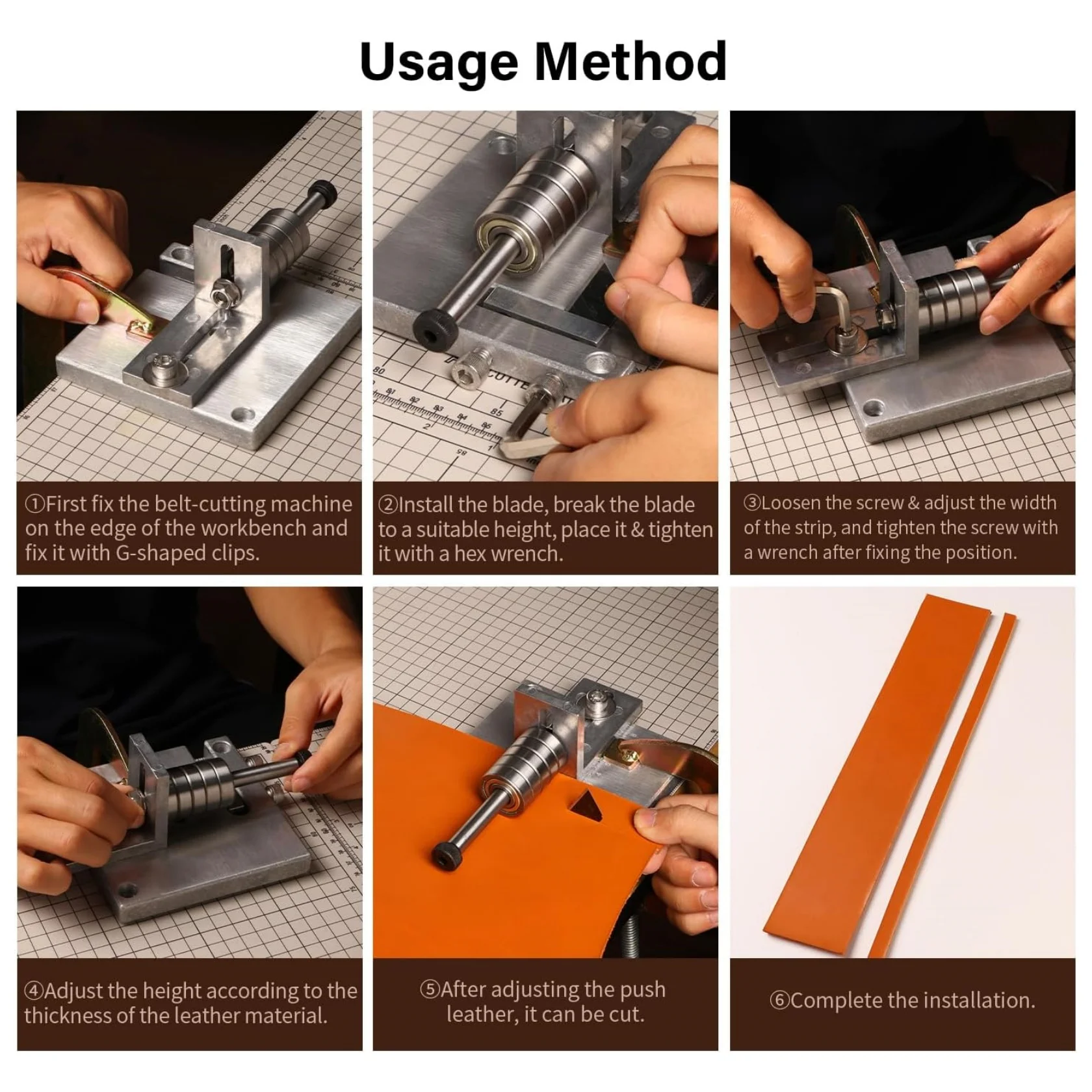 Usage Method

①First fix the belt-cutting machine on the edge of the workbench and fix it with G-shaped clips.

②Install the blade, break the blade to a suitable height, place it & tighten it with a hex wrench.

③Loosen the screw & adjust the width of the strip, and tighten the screw with a wrench after fixing the position.

④Adjust the height according to the thickness of the leather material.

⑤After adjusting the push leather, it can be cut.

⑥Complete the installation.