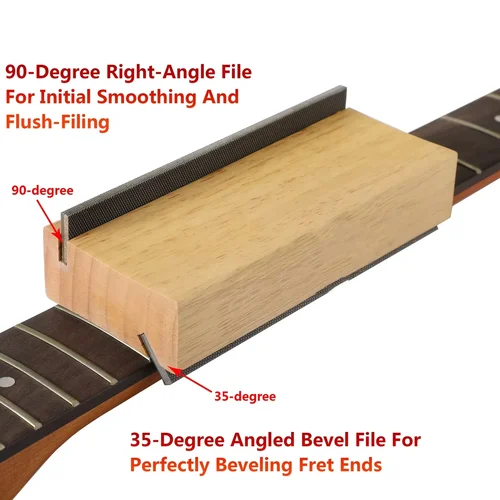 90-Degree Right-Angle File For Initial Smoothing And Flush-Filing

90-degree

35-degree

35-Degree Angled Bevel File For Perfectly Beveling Fret Ends