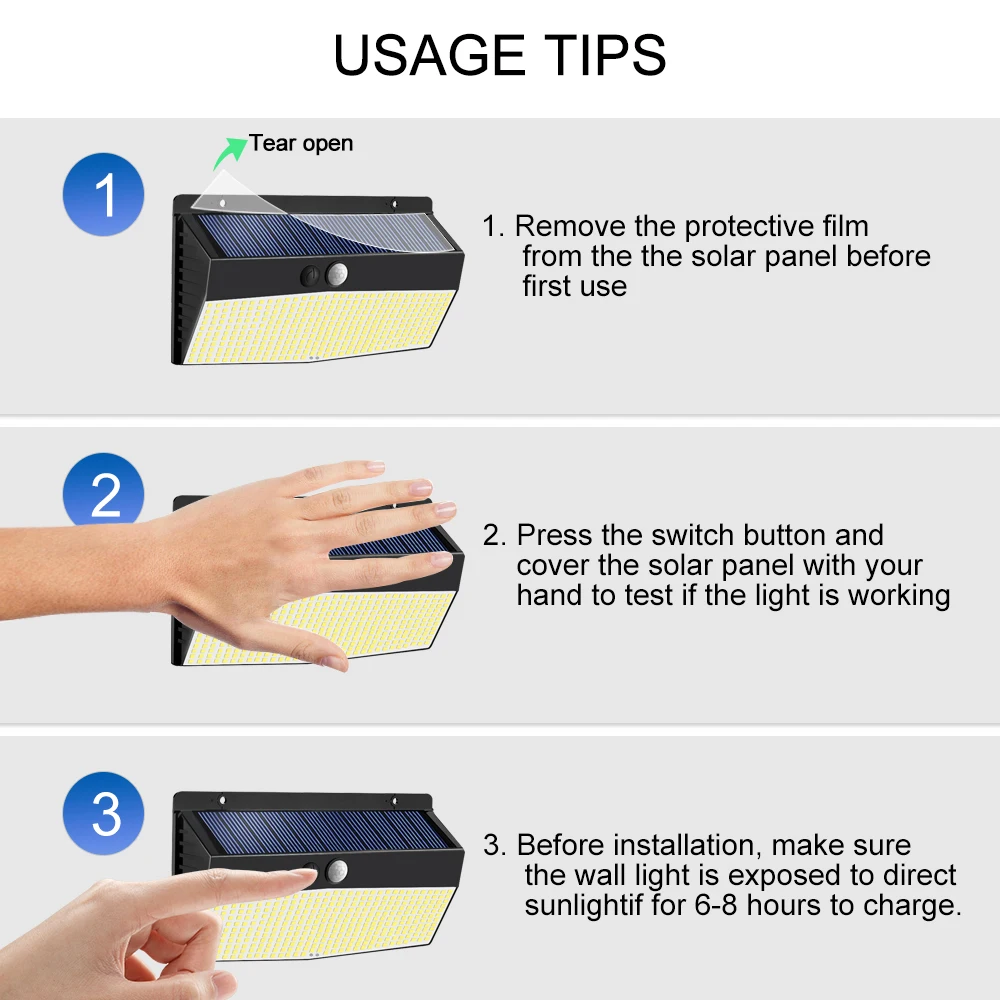 USAGE TIPS

1

Tear open

1. Remove the protective film from the the solar panel before first use

2

2. Press the switch button and cover the solar panel with your hand to test if the light is working

3

3. Before installation, make sure the wall light is exposed to direct sunlightif for 6-8 hours to charge.