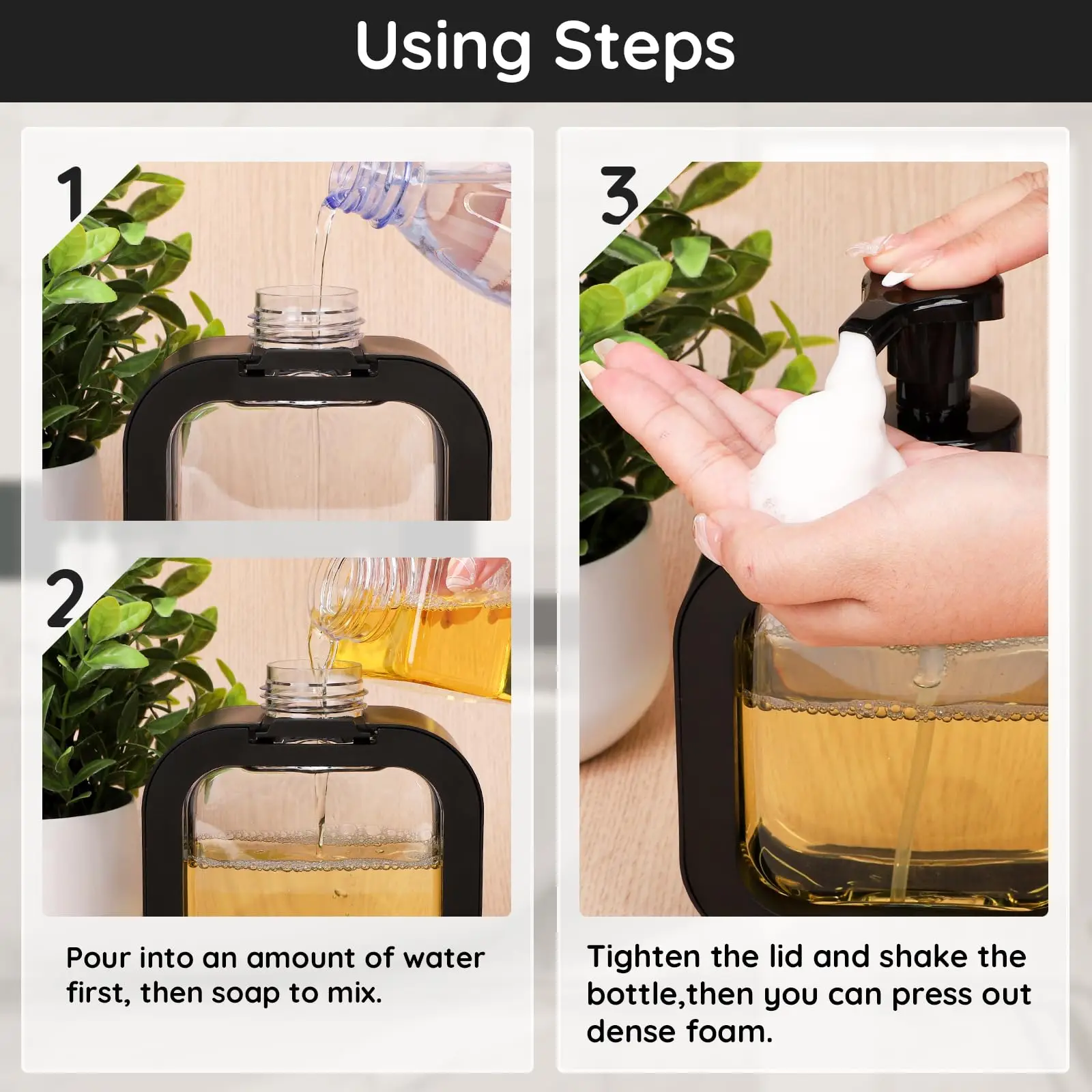 Using Steps

1

2

Pour into an amount of water first, then soap to mix.

3

Tighten the lid and shake the bottle,then you can press out dense foam.