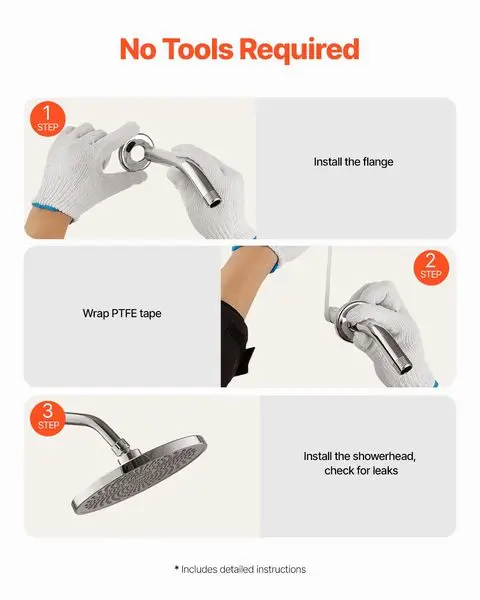 No Tools Required

1
STEP

Install the flange

Wrap PTFE tape

2
STEP

3
STEP

Install the showerhead, check for leaks

* Includes detailed instructions