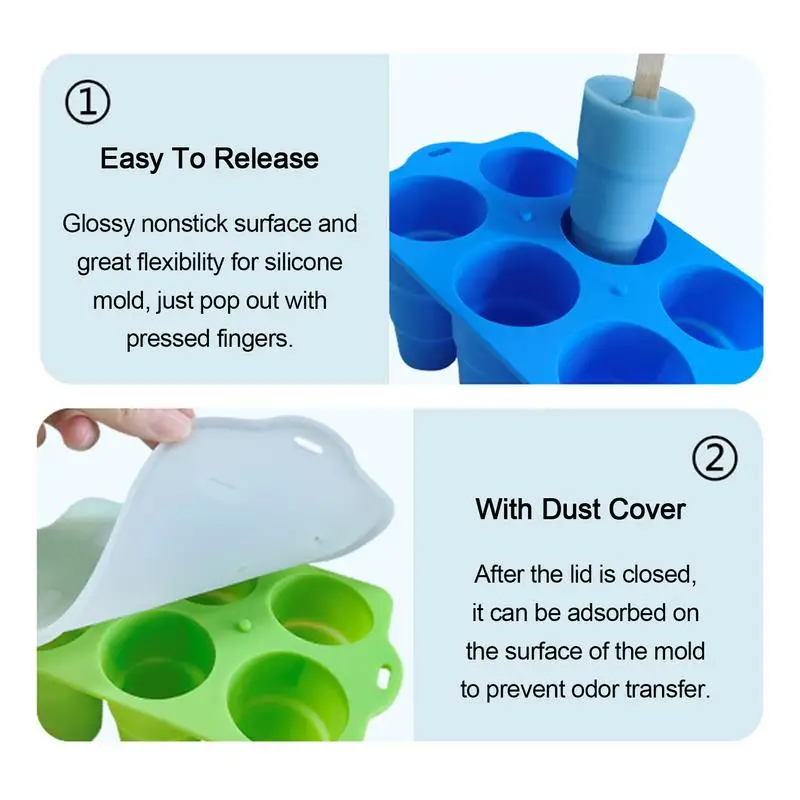 ①

Easy To Release

Glossy nonstick surface and great flexibility for silicone mold, just pop out with pressed fingers.

②

With Dust Cover

After the lid is closed, it can be adsorbed on the surface of the mold to prevent odor transfer.