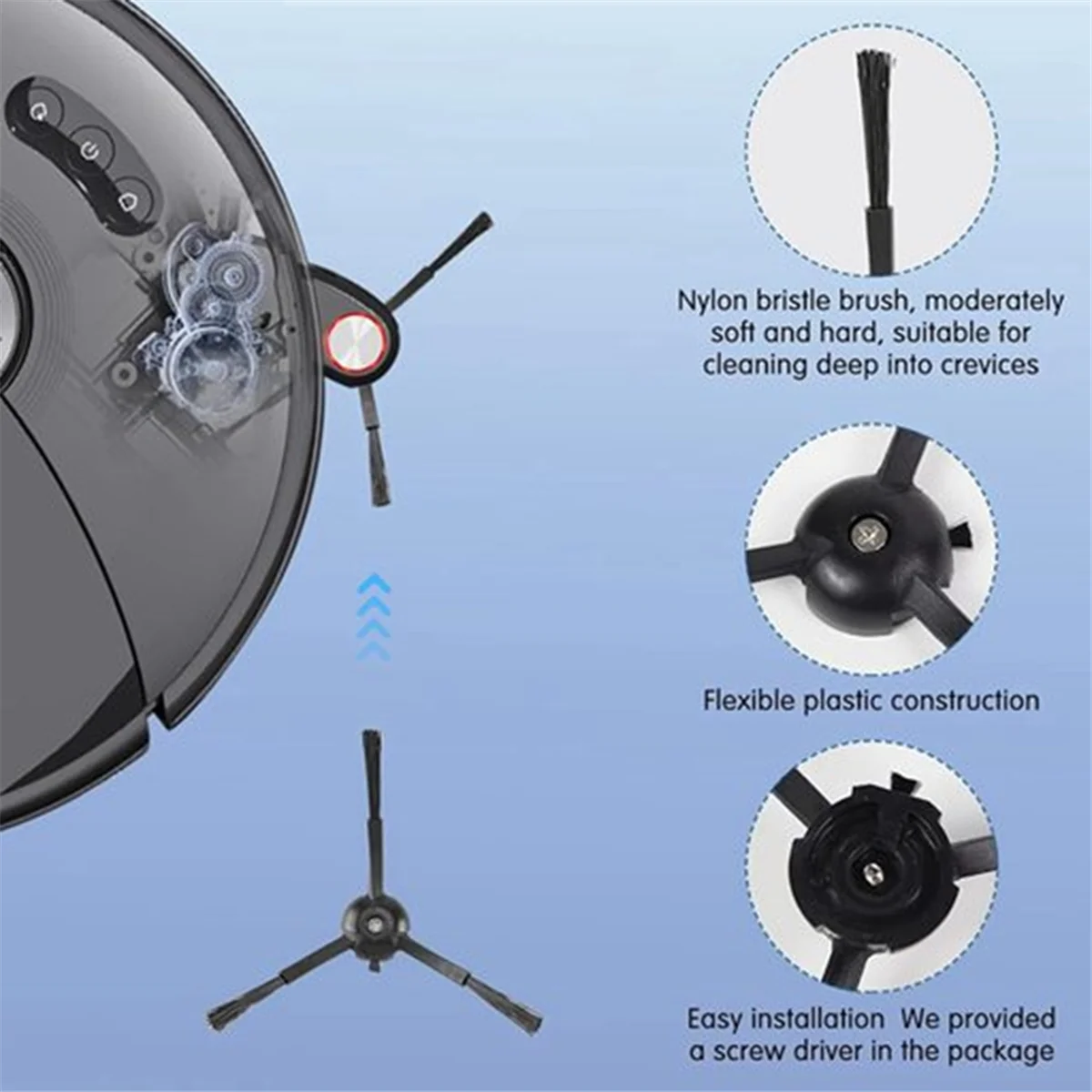 Nylon bristle brush, moderately soft and hard, suitable for cleaning deep into crevices

Flexible plastic construction

Easy installation  We provided a screw driver in the package