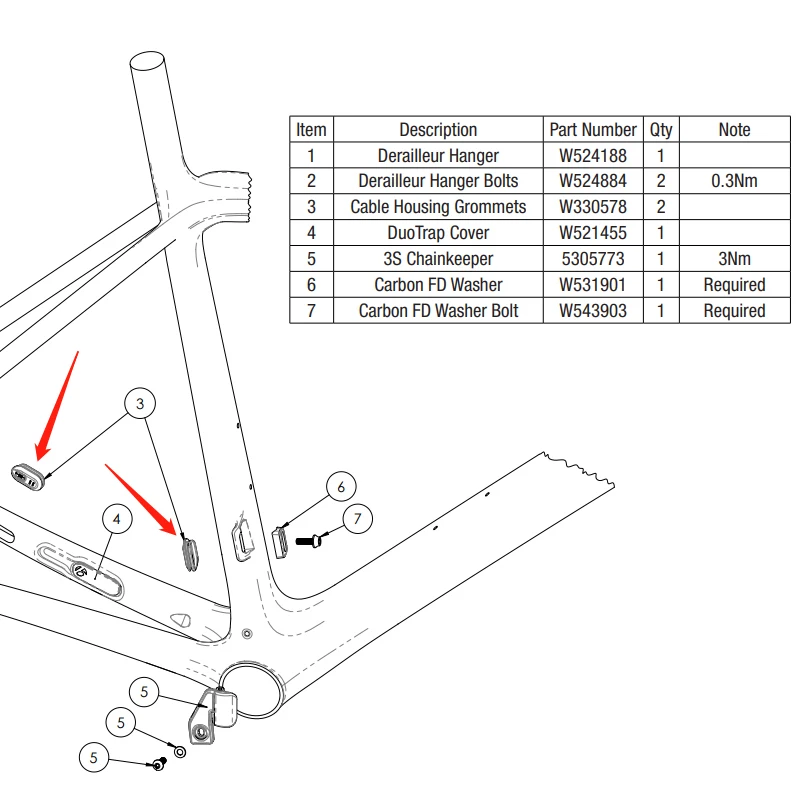 | Item | Description | Part Number | Qty | Note |
|---|---|---|---|---|
| 1 | Derailleur Hanger | W524188 | 1 | |
| 2 | Derailleur Hanger Bolts | W524884 | 2 | 0.3Nm |
| 3 | Cable Housing Grommets | W330578 | 2 | |
| 4 | DuoTrap Cover | W521455 | 1 | |
| 5 | 3S Chainkeeper | 5305773 | 1 | 3Nm |
| 6 | Carbon FD Washer | W531901 | 1 | Required |
| 7 | Carbon FD Washer Bolt | W543903 | 1 | Required |

3

4

6

7

5

5

5