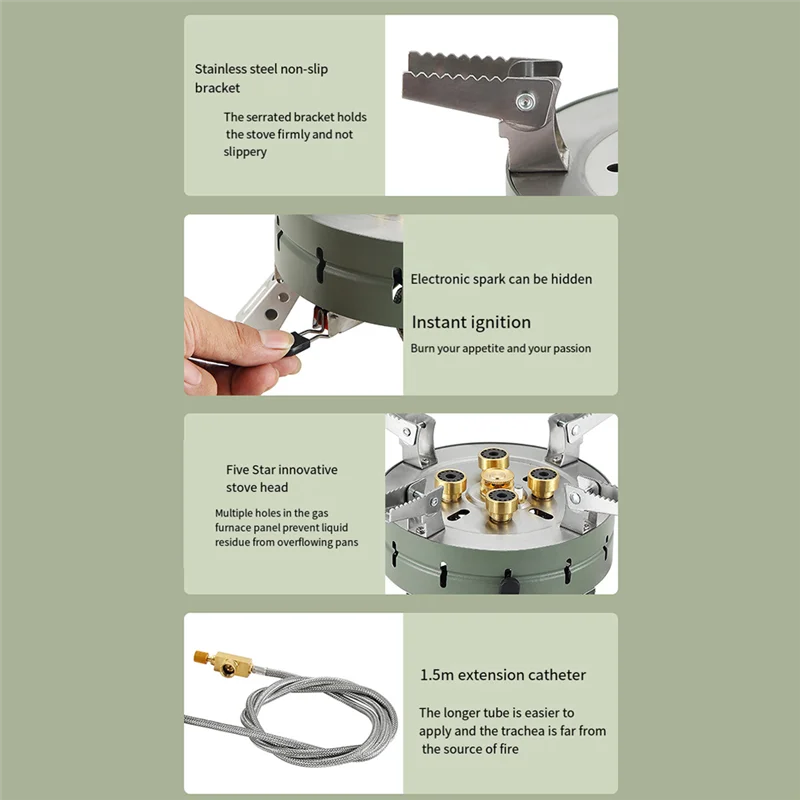 Stainless steel non-slip bracket

The serrated bracket holds the stove firmly and not slippery

Electronic spark can be hidden

Instant ignition

Burn your appetite and your passion

Five Star innovative stove head

Multiple holes in the gas furnace panel prevent liquid residue from overflowing pans

1.5m extension catheter

The longer tube is easier to apply and the trachea is far from the source of fire