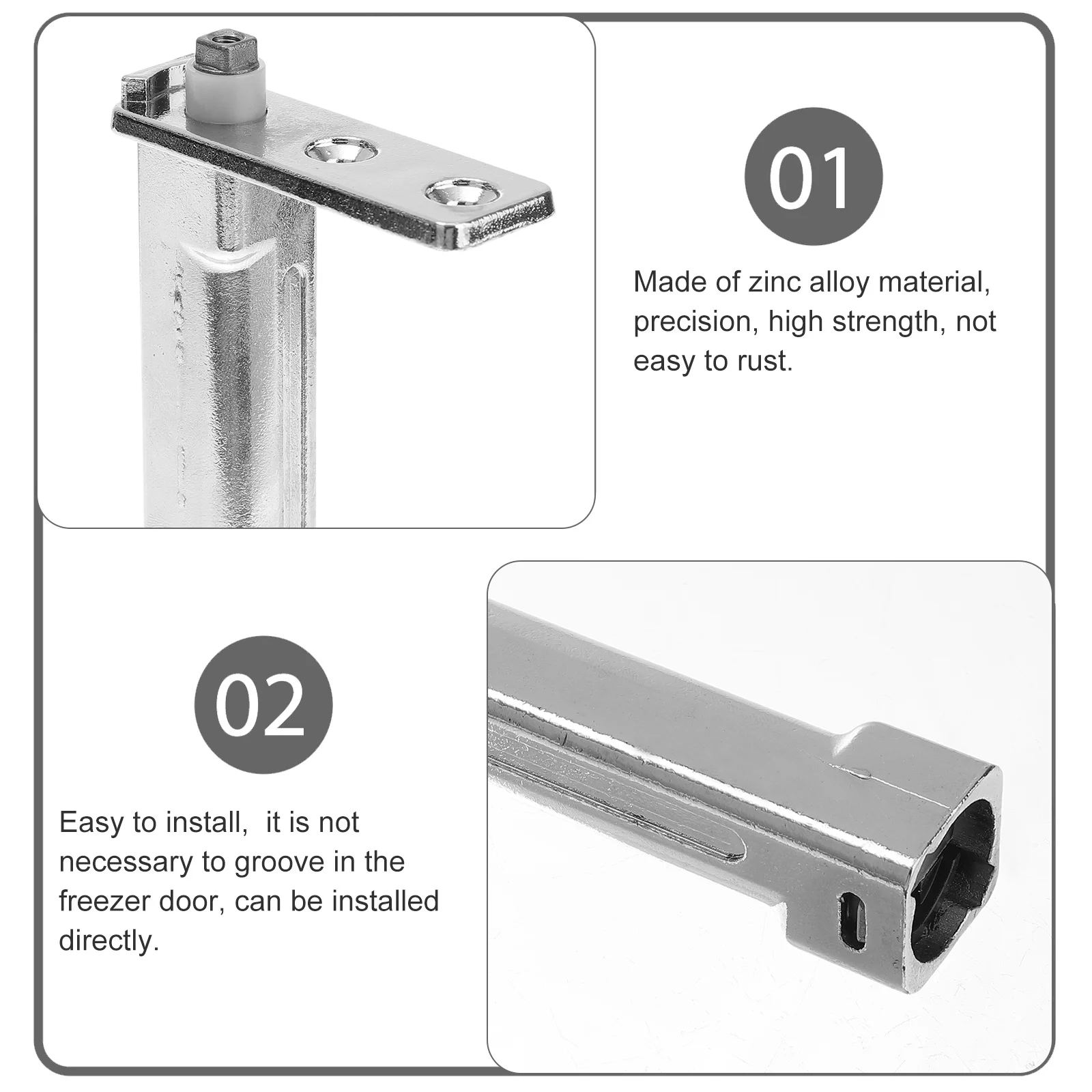 01

Made of zinc alloy material, precision, high strength, not easy to rust.

02

Easy to install,  it is not necessary to groove in the freezer door, can be installed directly.