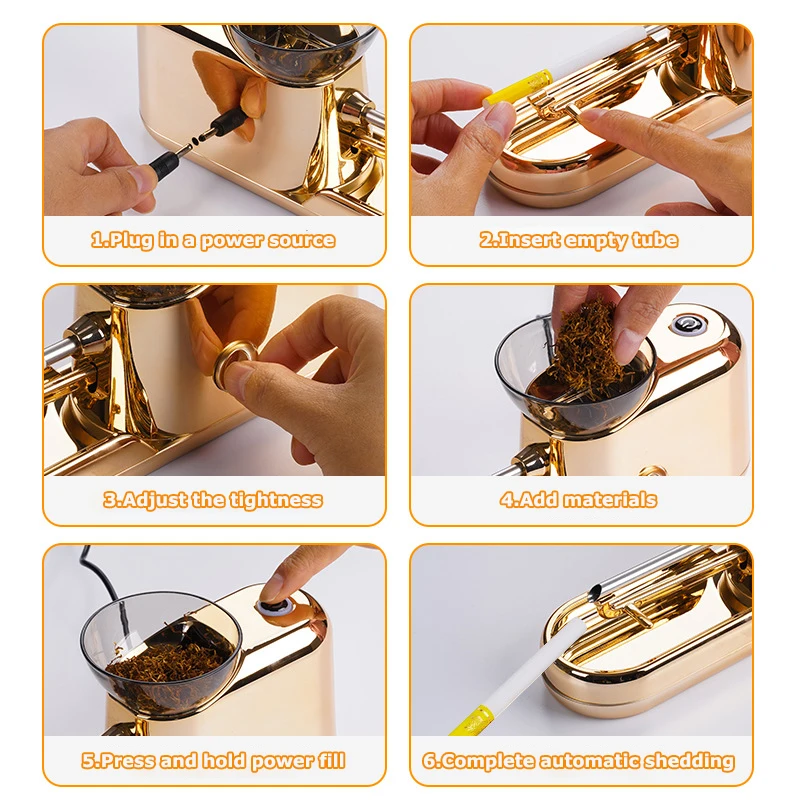 1.Plug in a power source

2.Insert empty tube

3.Adjust the tightness

4.Add materials

5.Press and hold power fill

6.Complete automatic shedding