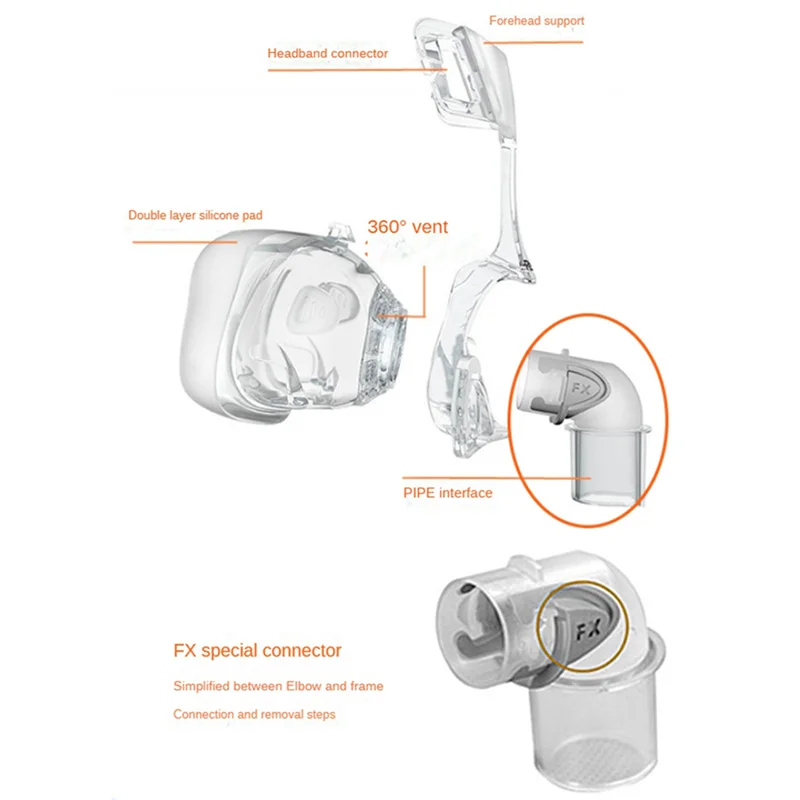 Forehead support

Headband connector

Double layer silicone pad

360° vent

FX

PIPE interface

FX

FX special connector

Simplified between Elbow and frame

Connection and removal steps