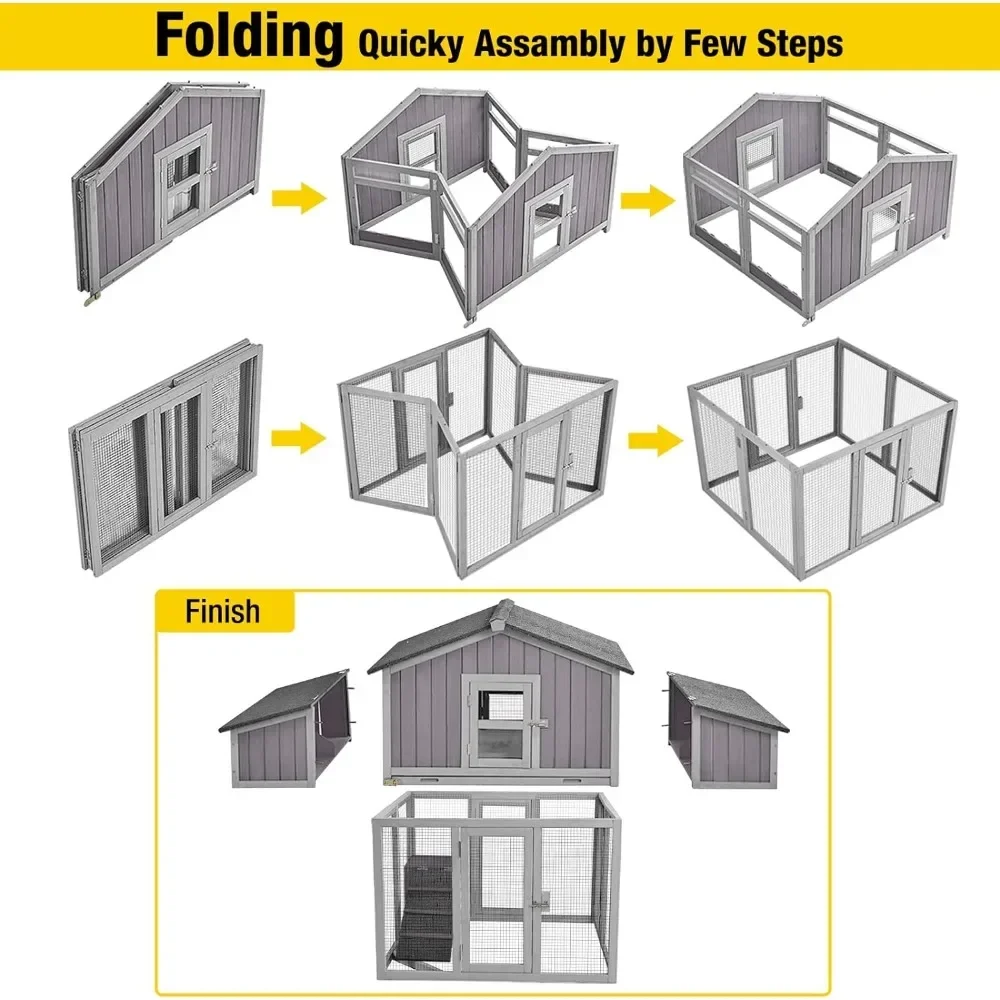 Folding Quicky Assambly by Few Steps

Finish