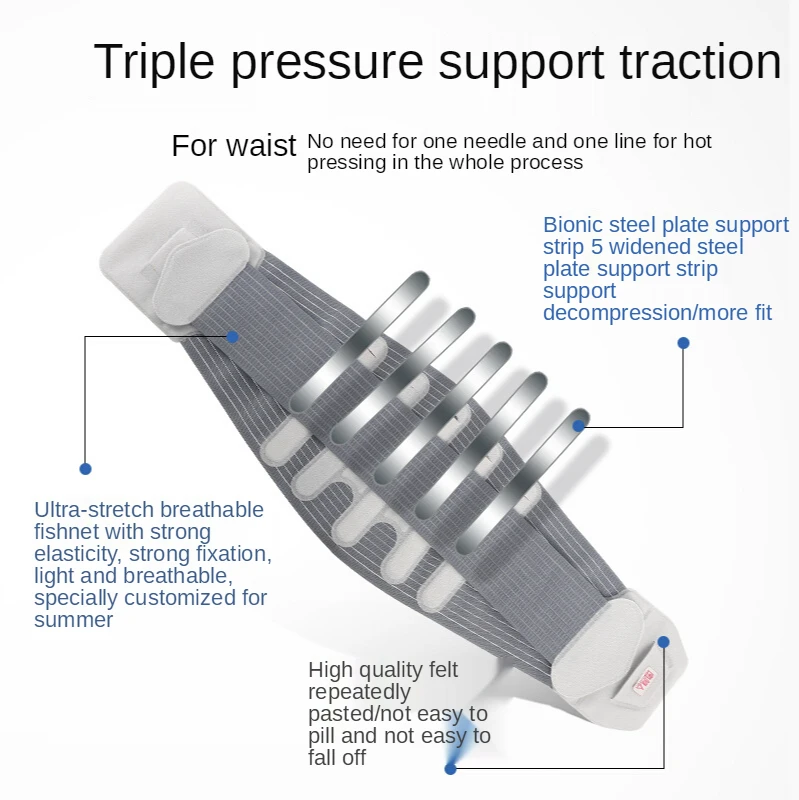 Triple pressure support traction

For waist No need for one needle and one line for hot pressing in the whole process

Bionic steel plate support strip 5 widened steel plate support strip support decompression/more fit

Ultra-stretch breathable fishnet with strong elasticity, strong fixation, light and breathable, specially customized for summer

High quality felt repeatedly pasted/not easy to pill and not easy to fall off