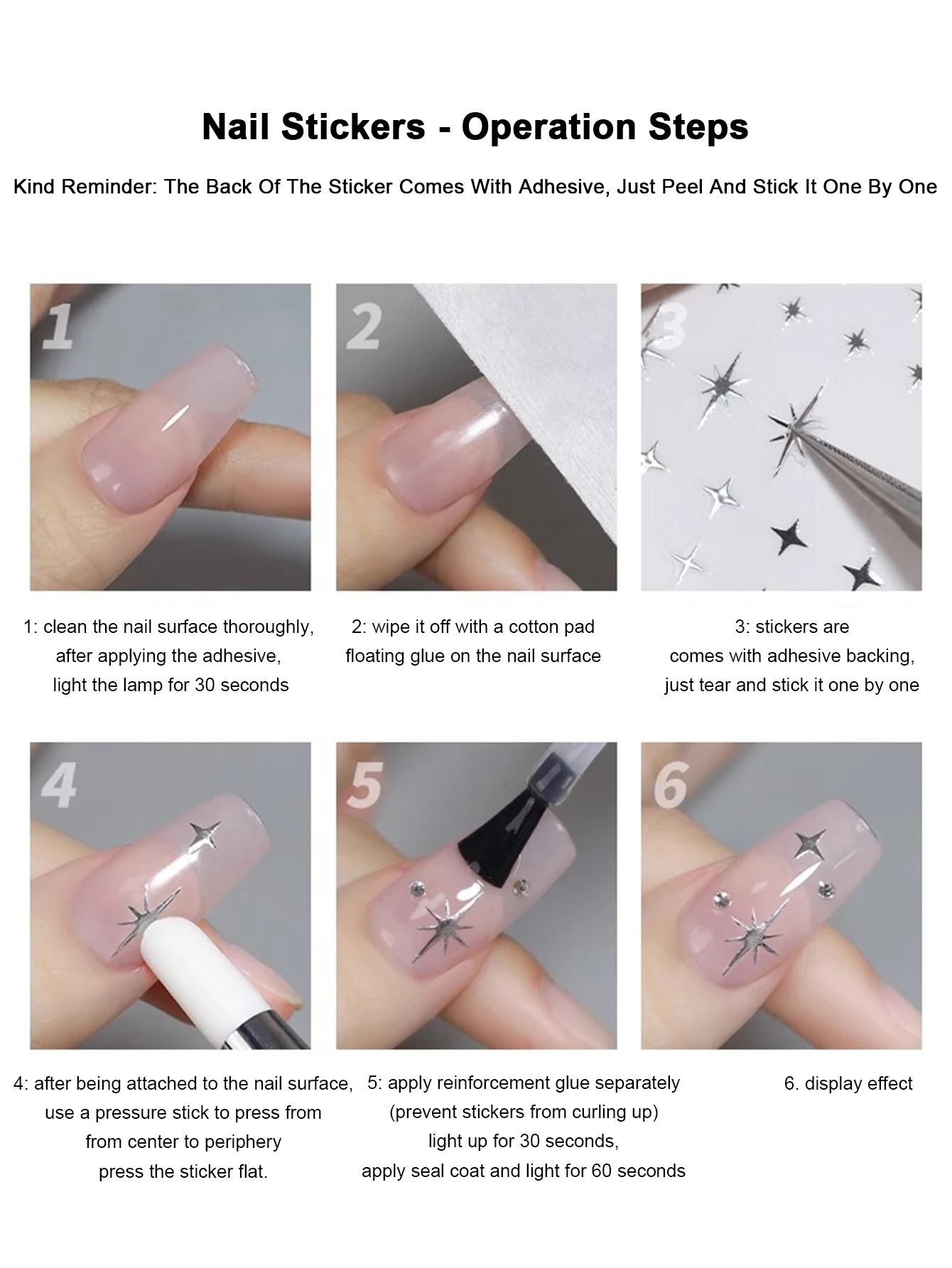 Nail Stickers - Operation Steps

Kind Reminder: The Back Of The Sticker Comes With Adhesive, Just Peel And Stick It One By One

1

2

3

1: clean the nail surface thoroughly, after applying the adhesive, light the lamp for 30 seconds

2: wipe it off with a cotton pad floating glue on the nail surface

3: stickers are comes with adhesive backing, just tear and stick it one by one

4

5

6

4: after being attached to the nail surface, use a pressure stick to press from from center to periphery press the sticker flat.

5: apply reinforcement glue separately (prevent stickers from curling up) light up for 30 seconds, apply seal coat and light for 60 seconds

6. display effect