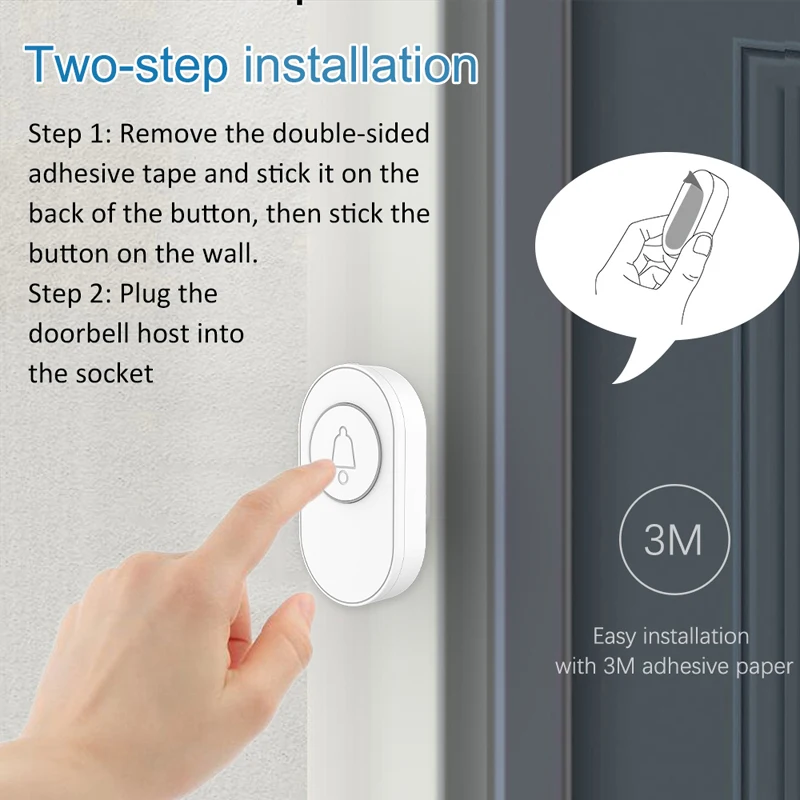 Two-step installation

Step 1: Remove the double-sided adhesive tape and stick it on the back of the button, then stick the button on the wall.
Step 2: Plug the doorbell host into the socket

3M

Easy installation
with 3M adhesive paper