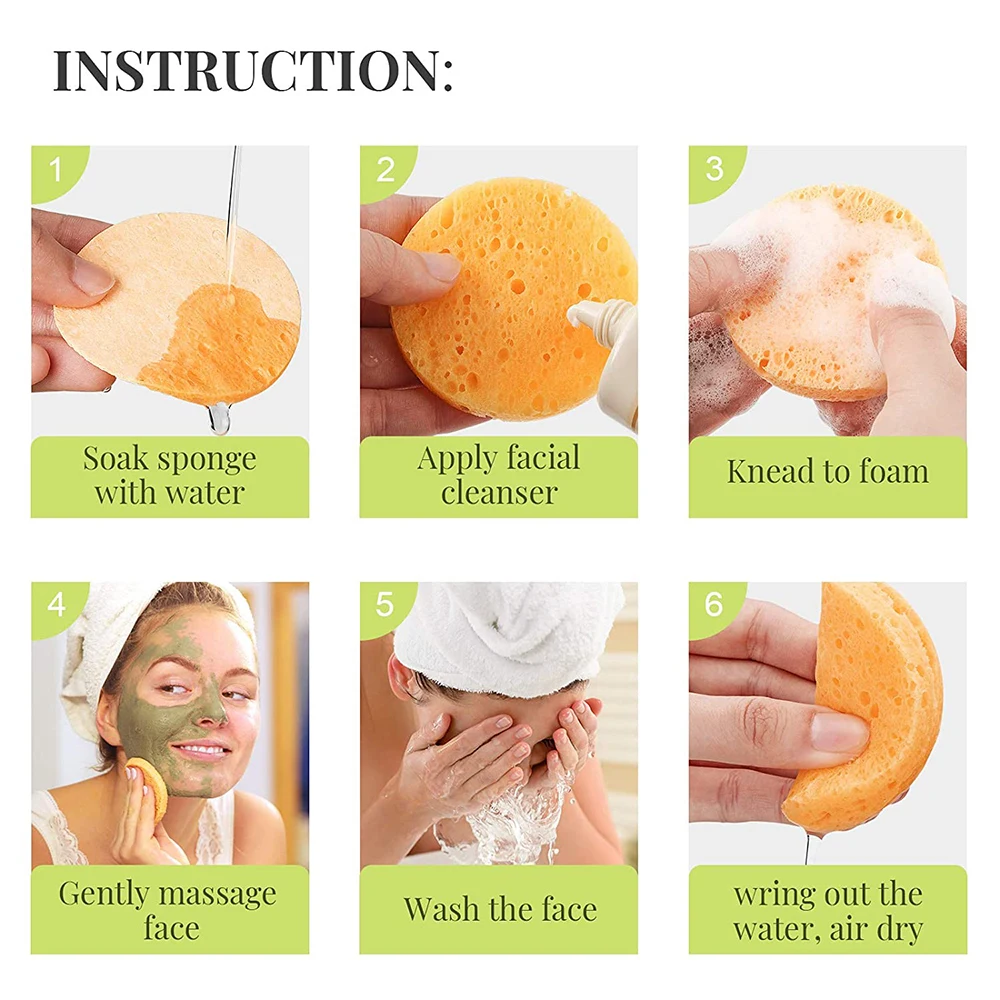 INSTRUCTION:

1
Soak sponge with water

2
Apply facial cleanser

3
Knead to foam

4
Gently massage face

5
Wash the face

6
wring out the water, air dry