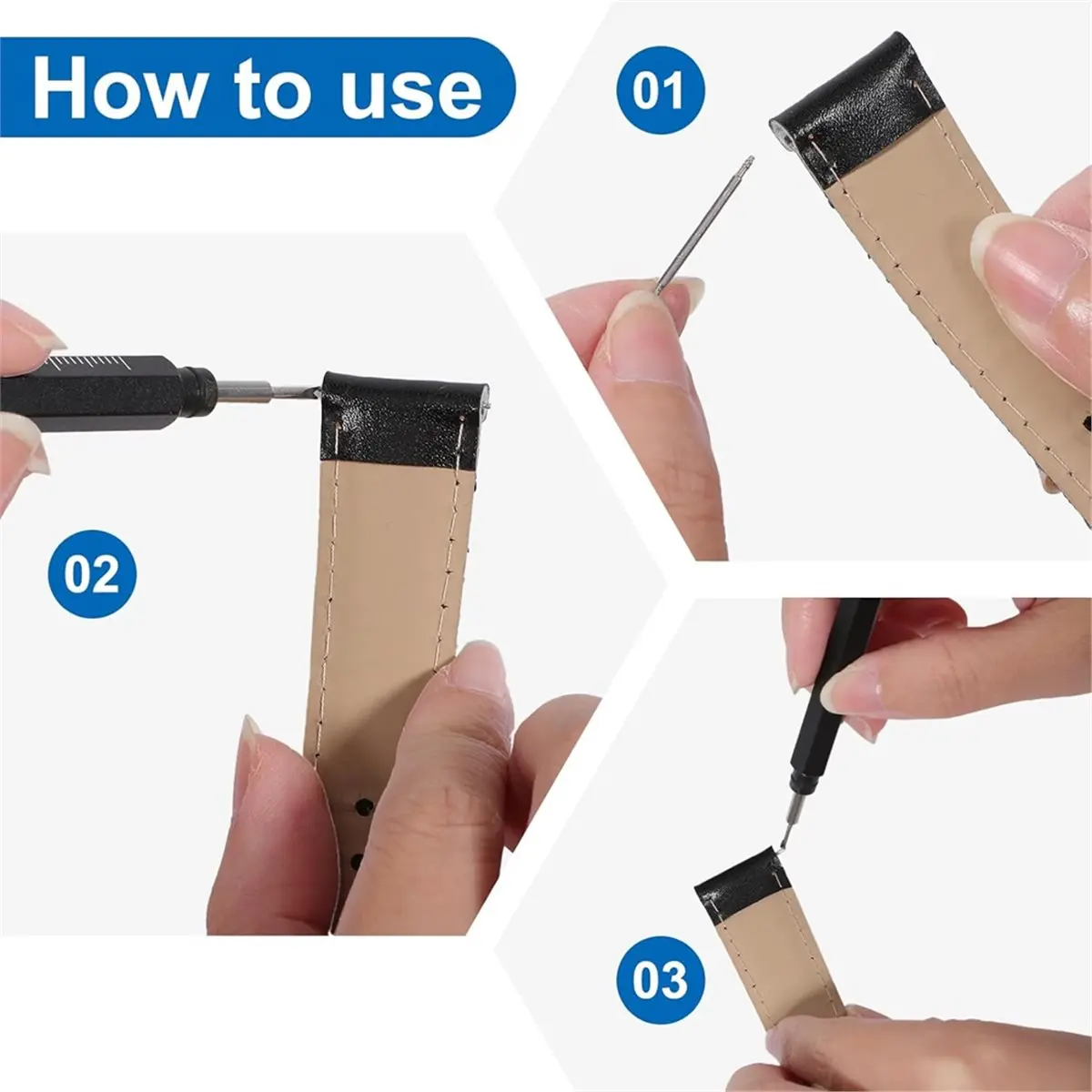 How to use

01

02

03