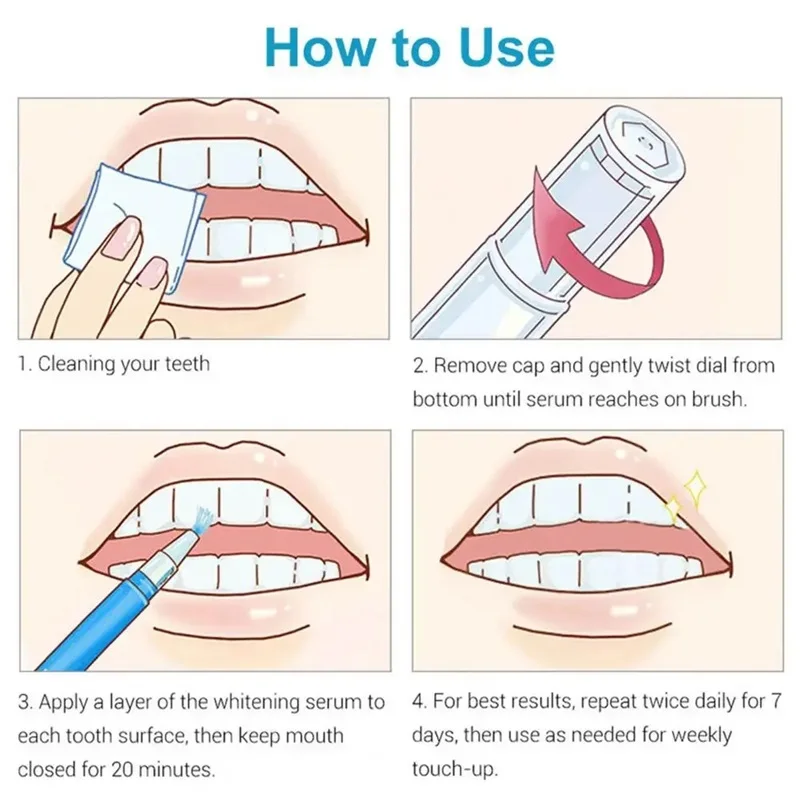 How to Use

1. Cleaning your teeth

2. Remove cap and gently twist dial from bottom until serum reaches on brush.

3. Apply a layer of the whitening serum to each tooth surface, then keep mouth closed for 20 minutes.

4. For best results, repeat twice daily for 7 days, then use as needed for weekly touch-up.