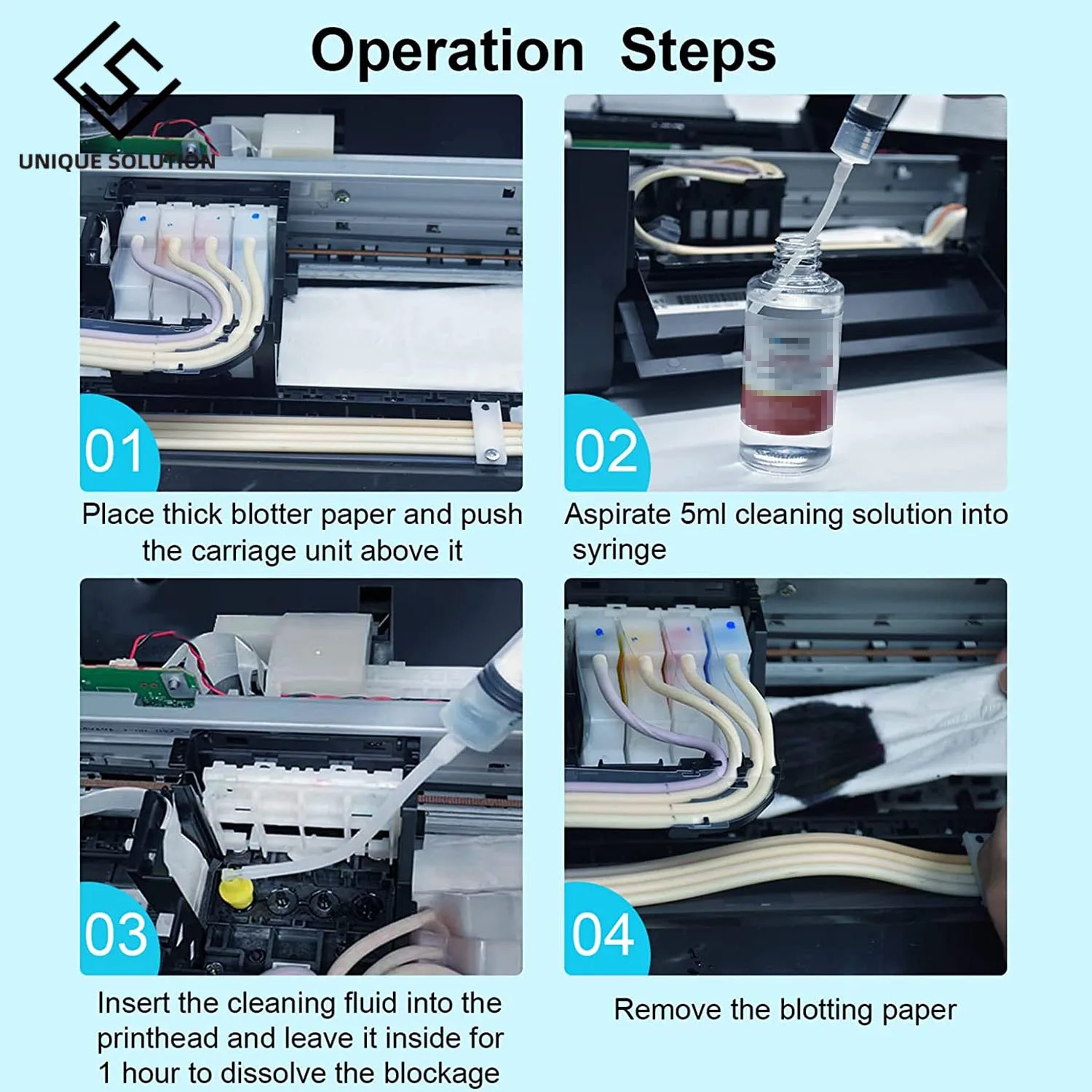 UNIQUE SOLUTION

Operation Steps

01

Place thick blotter paper and push the carriage unit above it

02

Aspirate 5ml cleaning solution into syringe

03

Insert the cleaning fluid into the printhead and leave it inside for 1 hour to dissolve the blockage

04

Remove the blotting paper