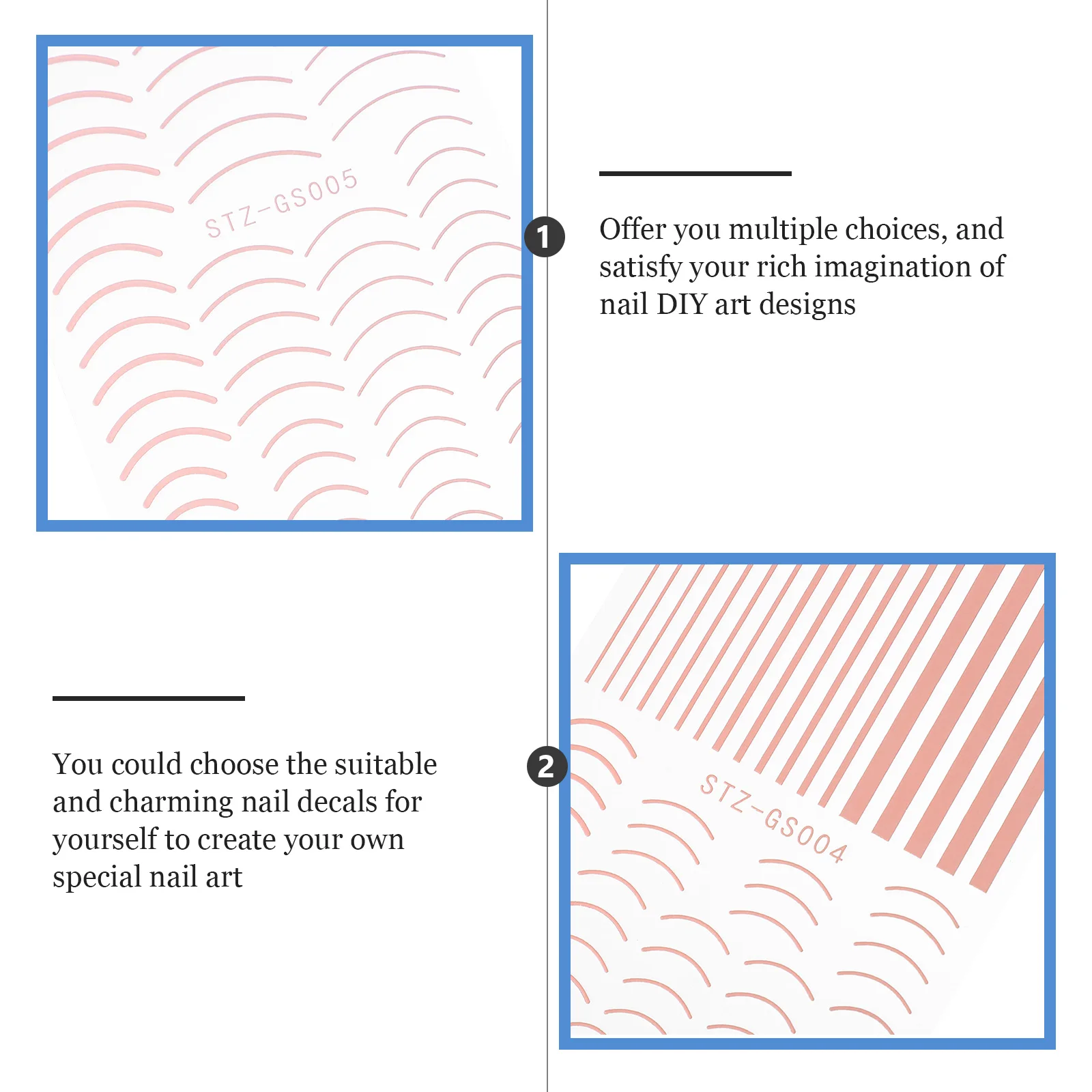 STZ-GS005

1

Offer you multiple choices, and satisfy your rich imagination of nail DIY art designs

You could choose the suitable and charming nail decals for yourself to create your own special nail art

2

STZ-GS004