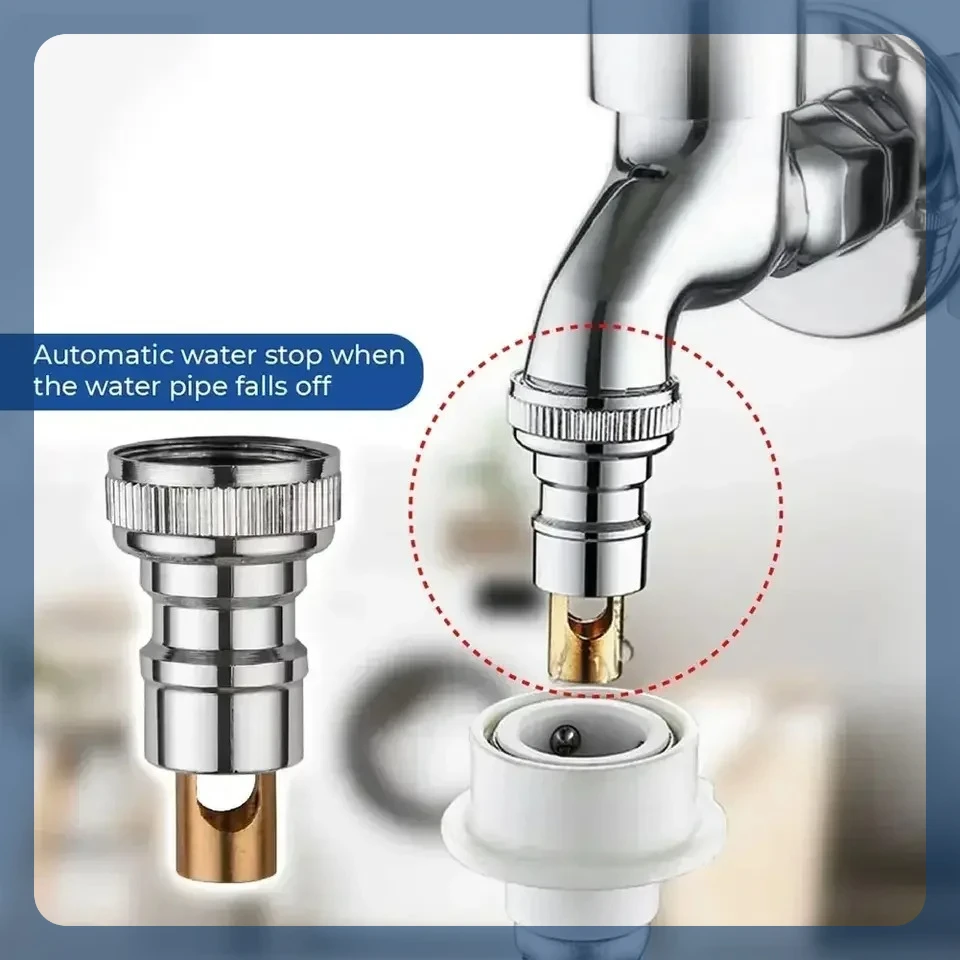 Automatic water stop when the water pipe falls off