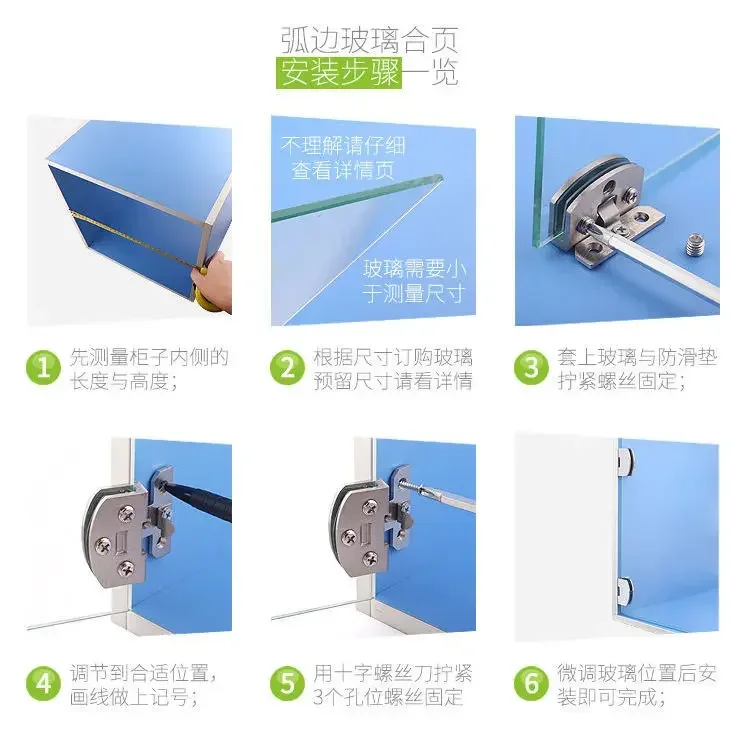 弧边玻璃合页
安装步骤一览

不理解请仔细查看详情页

玻璃需要小于测量尺寸

1 先测量柜子内侧的长度与高度；

2 根据尺寸订购玻璃预留尺寸请看详情

3 套上玻璃与防滑垫拧紧螺丝固定；

4 调节到合适位置，画线做上记号；

5 用十字螺丝刀拧紧3个孔位螺丝固定

6 微调玻璃位置后安装即可完成；