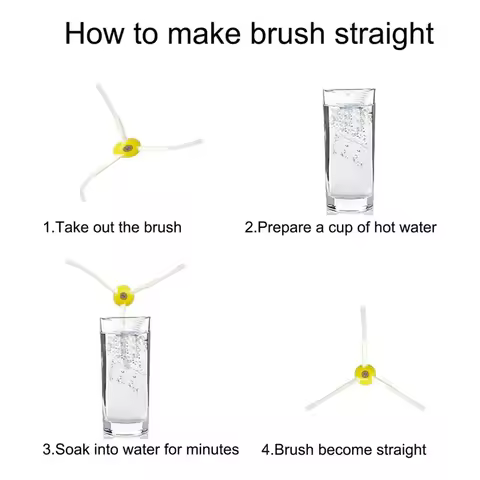 How to make brush straight

1.Take out the brush

2.Prepare a cup of hot water

3.Soak into water for minutes

4.Brush become straight