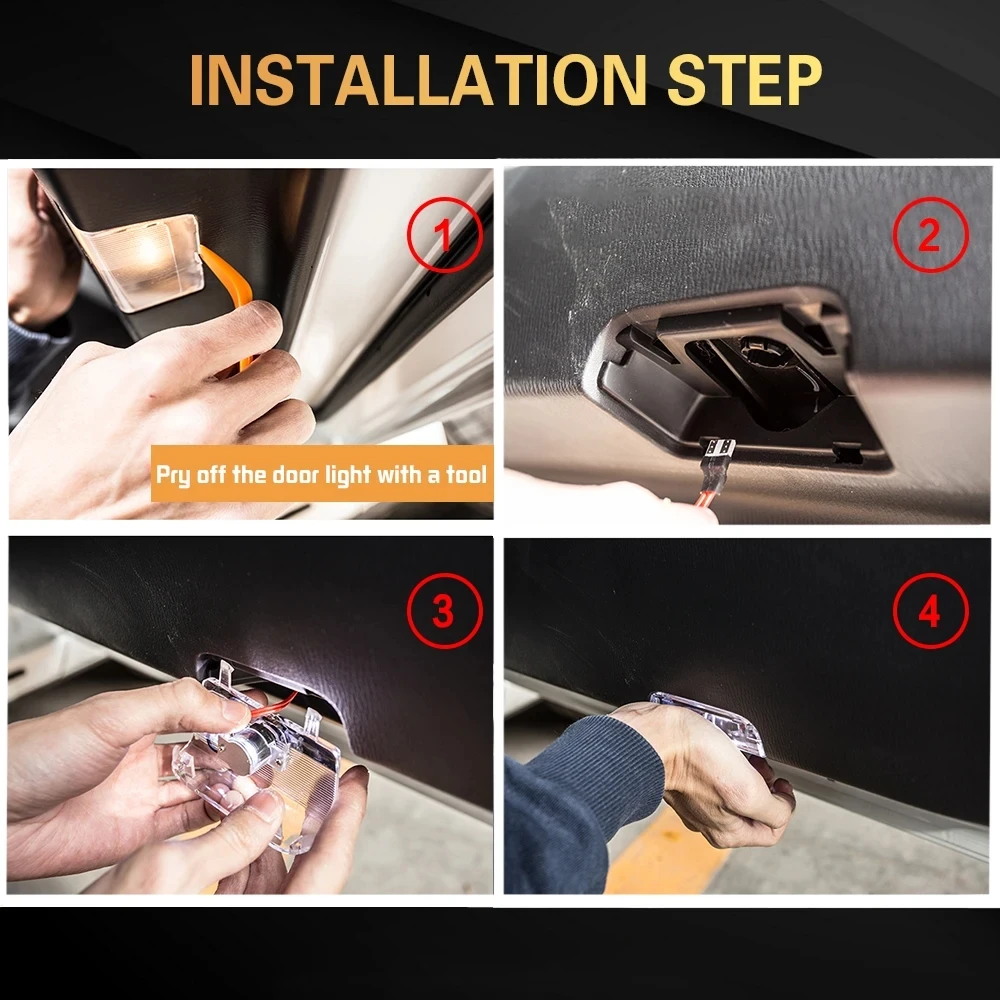 INSTALLATION STEP

1

Pry off the door light with a tool

2

3

4