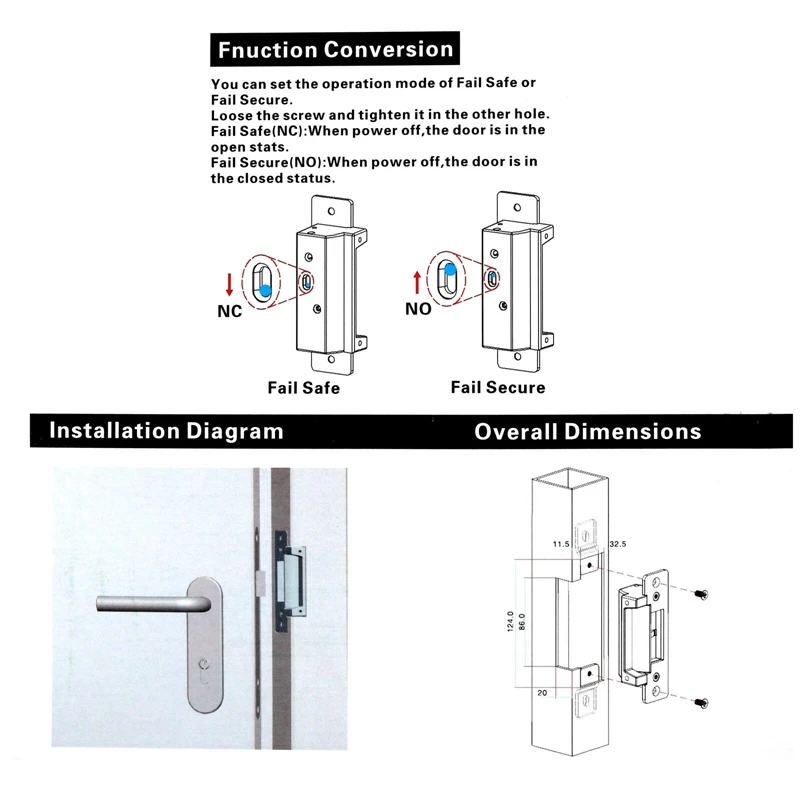 Fnuction Conversion

You can set the operation mode of Fail Safe or Fail Secure.
Loose the screw and tighten it in the other hole.
Fail Safe(NC):When power off,the door is in the open stats.
Fail Secure(NO):When power off,the door is in the closed status.

NC

NO

Fail Safe

Fail Secure

Installation Diagram

Overall Dimensions

11.5

32.5

124.0

86.0

20