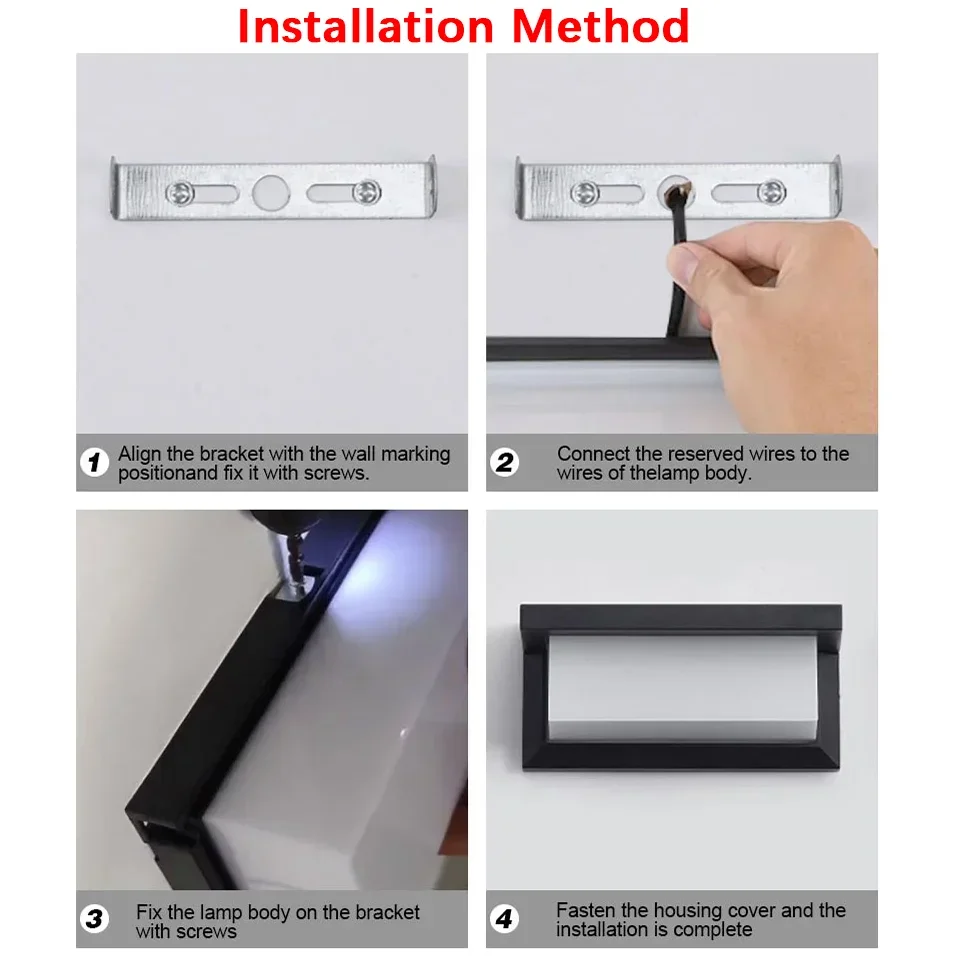 Installation Method

1 Align the bracket with the wall marking positionand fix it with screws.

2 Connect the reserved wires to the wires of thelamp body.

3 Fix the lamp body on the bracket with screws

4 Fasten the housing cover and the installation is complete