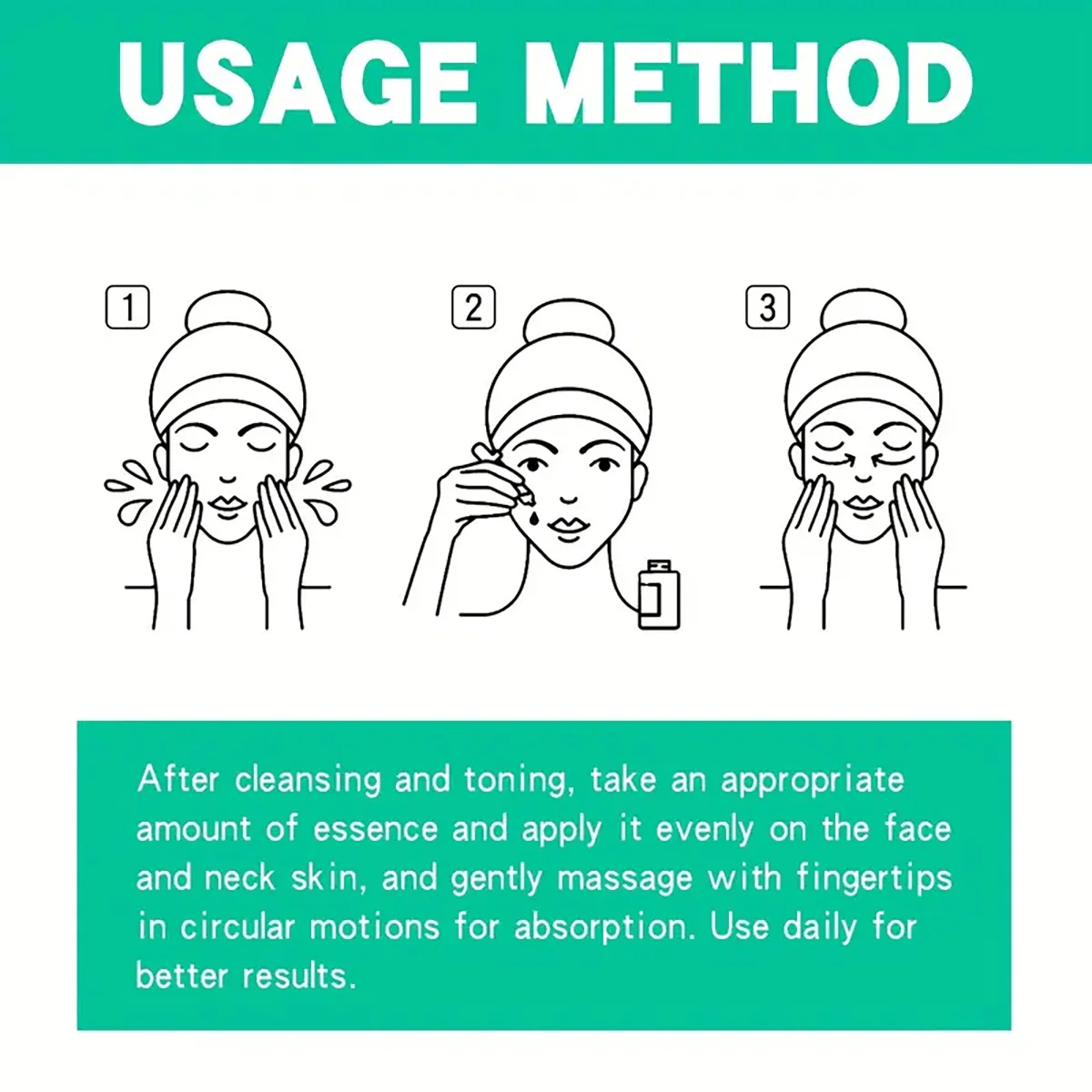 USAGE METHOD

1

2

3

After cleansing and toning, take an appropriate amount of essence and apply it evenly on the face and neck skin, and gently massage with fingertips in circular motions for absorption. Use daily for better results.