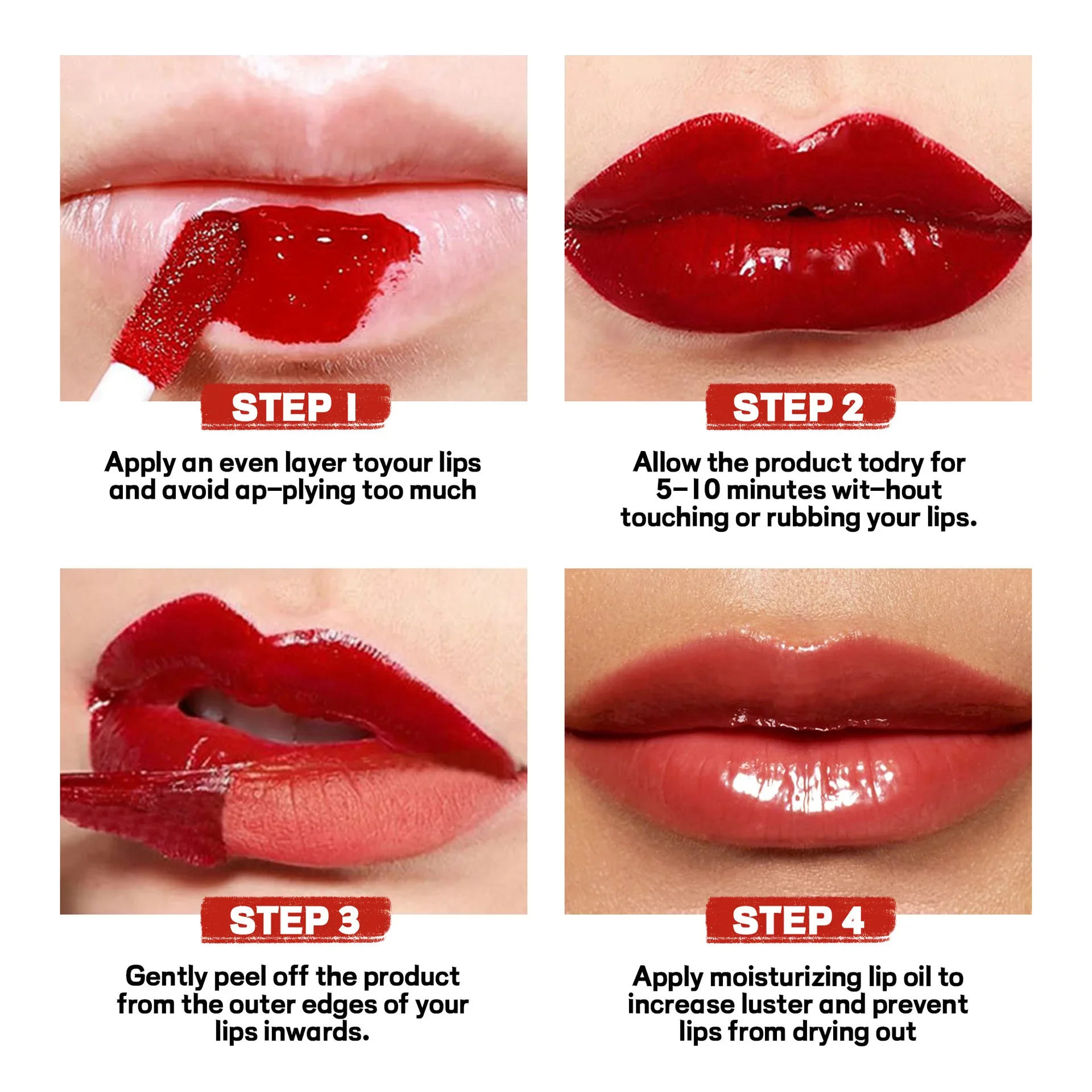 STEP 1

Apply an even layer toyour lips and avoid ap-plying too much

STEP 2

Allow the product todry for 5-10 minutes wit-hout touching or rubbing your lips.

STEP 3

Gently peel off the product from the outer edges of your lips inwards.

STEP 4

Apply moisturizing lip oil to increase luster and prevent lips from drying out