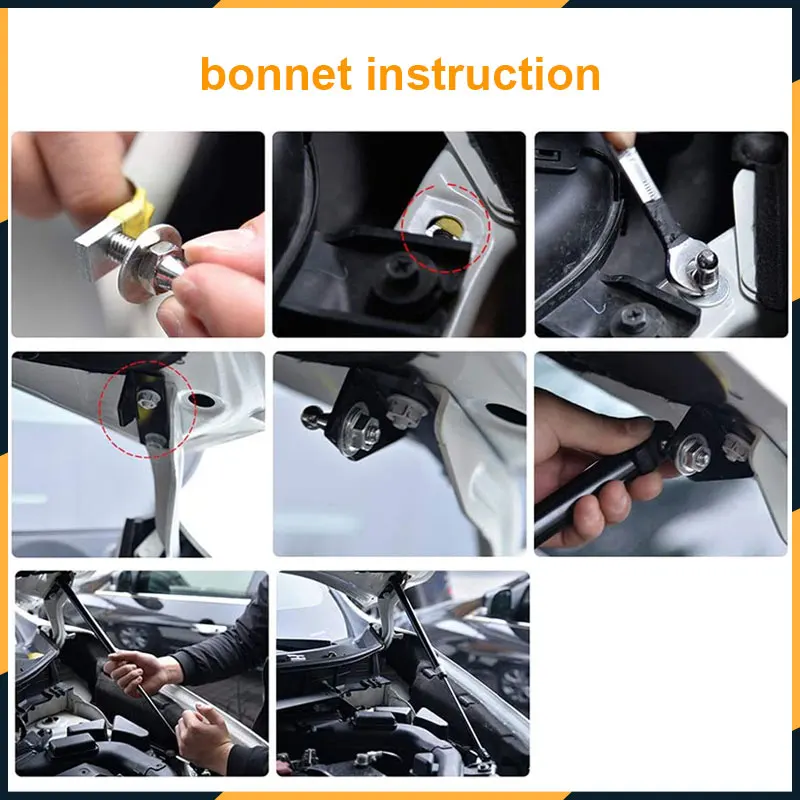 bonnet instruction