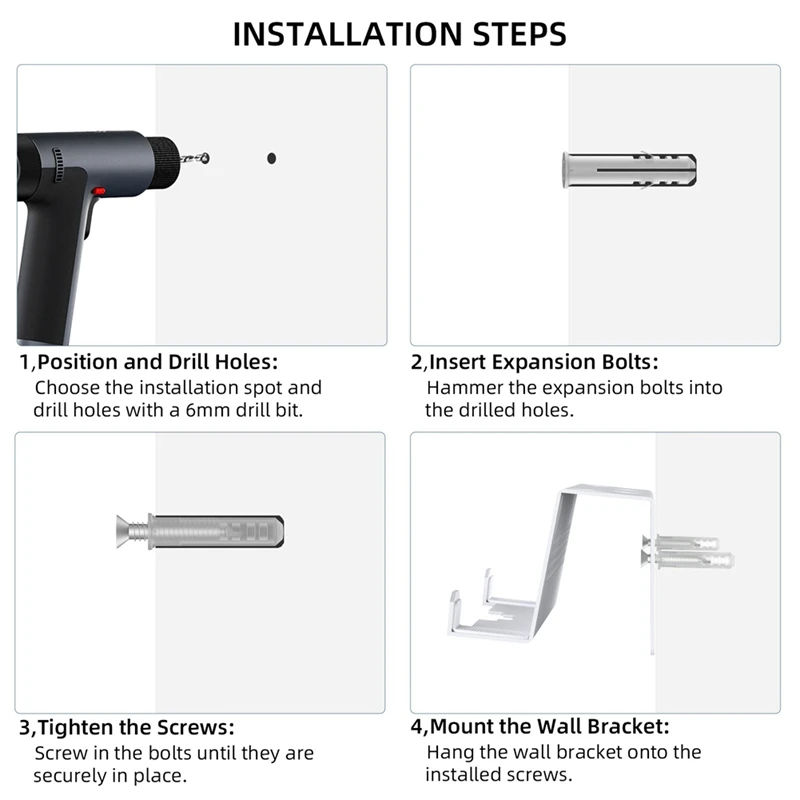 INSTALLATION STEPS

1,Position and Drill Holes:
Choose the installation spot and drill holes with a 6mm drill bit.

2,Insert Expansion Bolts:
Hammer the expansion bolts into the drilled holes.

3,Tighten the Screws:
Screw in the bolts until they are securely in place.

4,Mount the Wall Bracket:
Hang the wall bracket onto the installed screws.