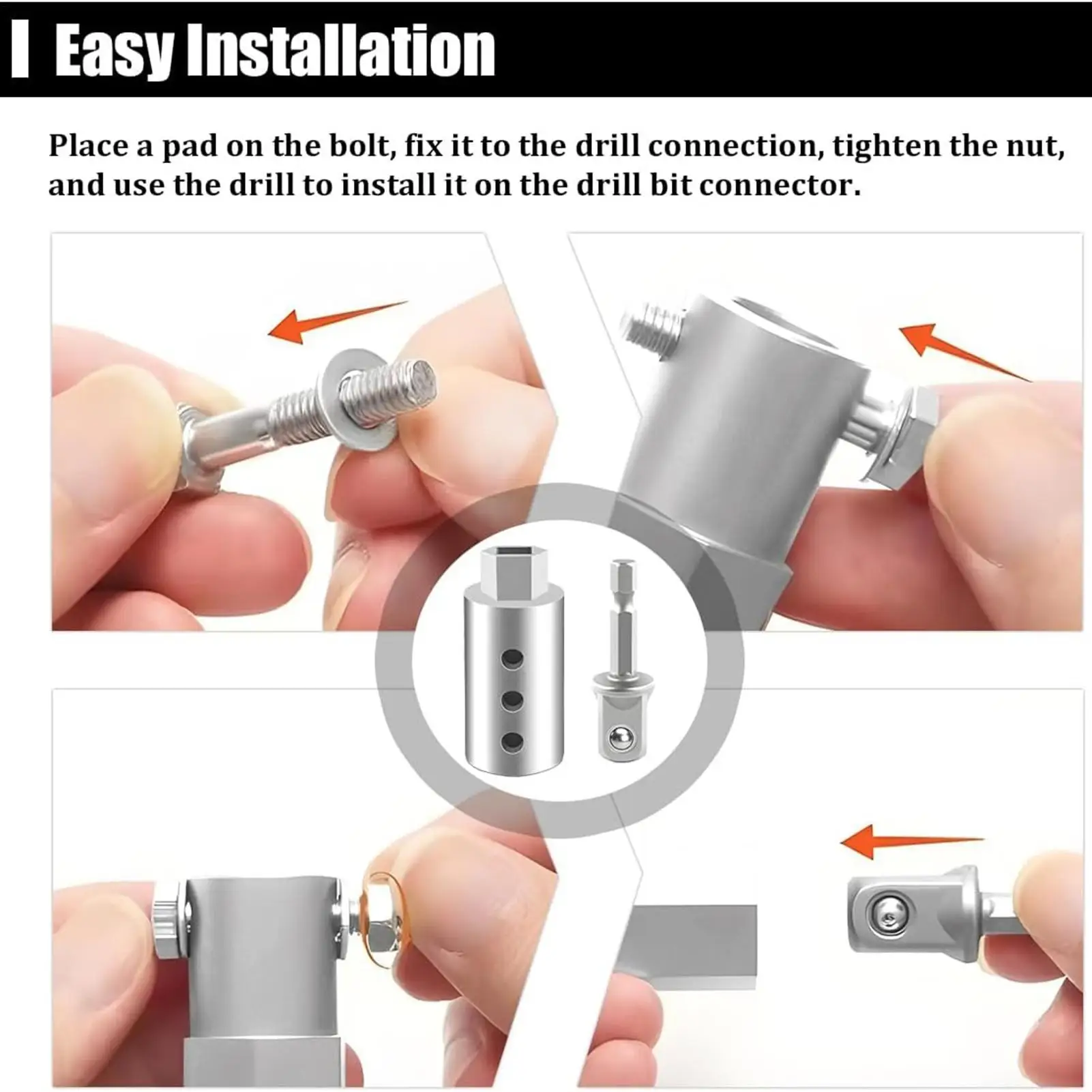 Easy Installation

Place a pad on the bolt, fix it to the drill connection, tighten the nut, and use the drill to install it on the drill bit connector.