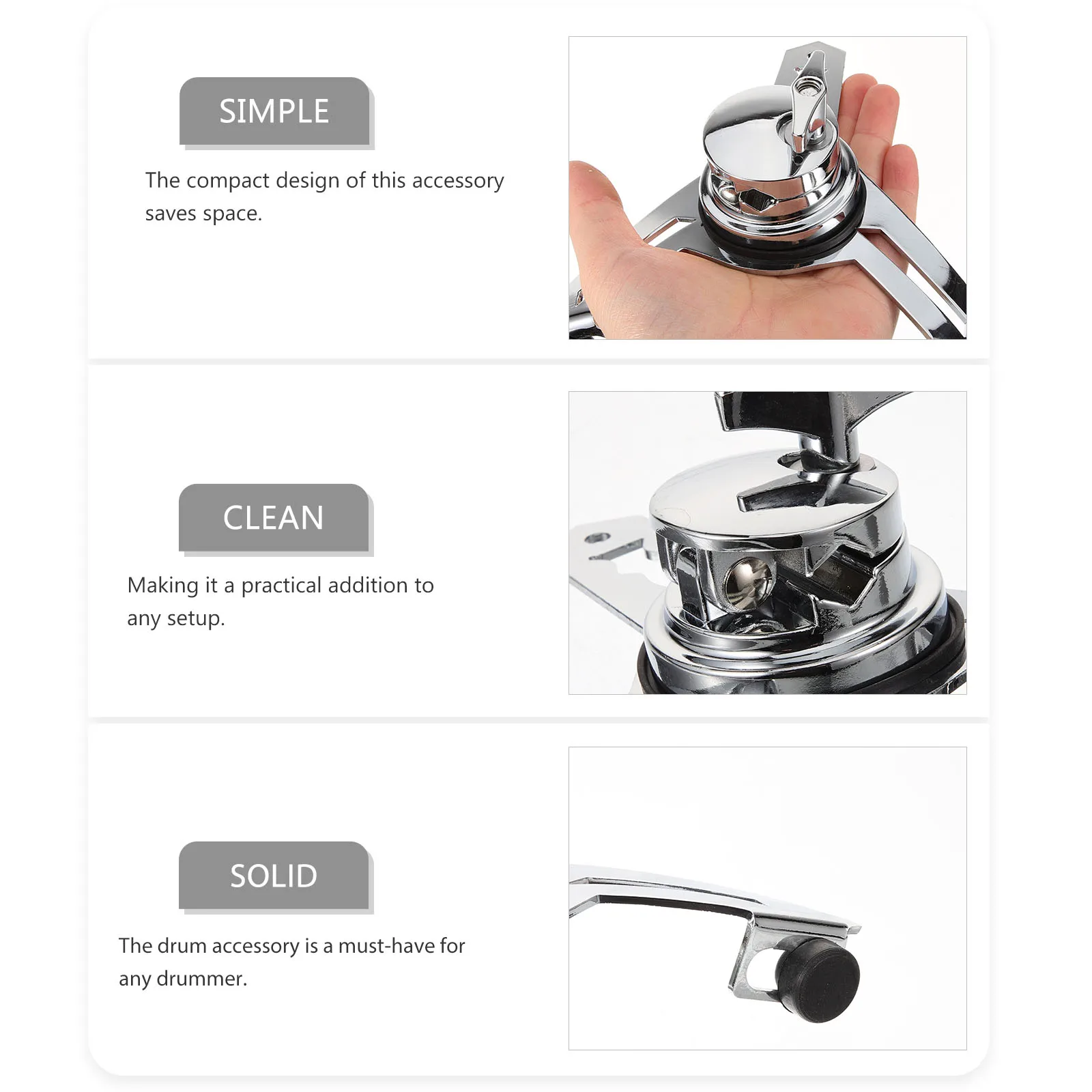 SIMPLE

The compact design of this accessory saves space.

CLEAN

Making it a practical addition to any setup.

SOLID

The drum accessory is a must-have for any drummer.