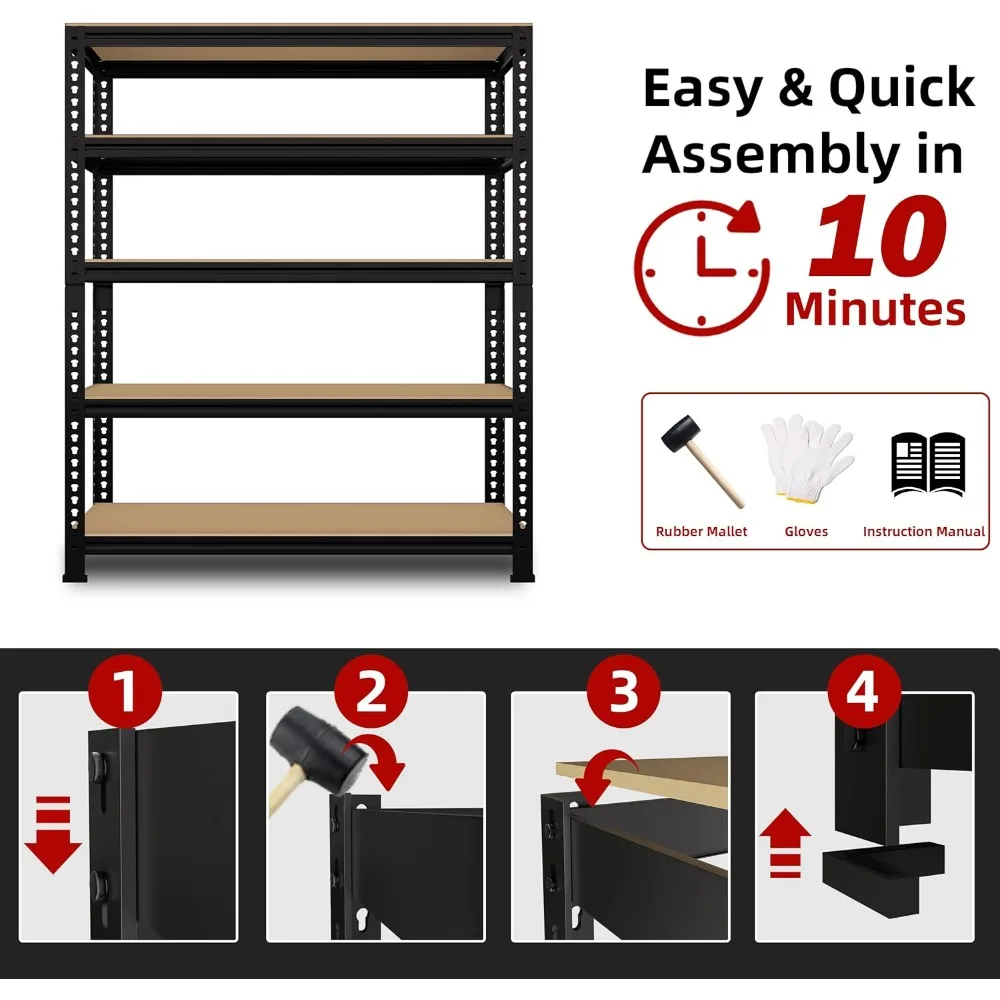 Easy & Quick Assembly in

10

Minutes

Rubber Mallet

Gloves

Instruction Manual

1

2

3

4