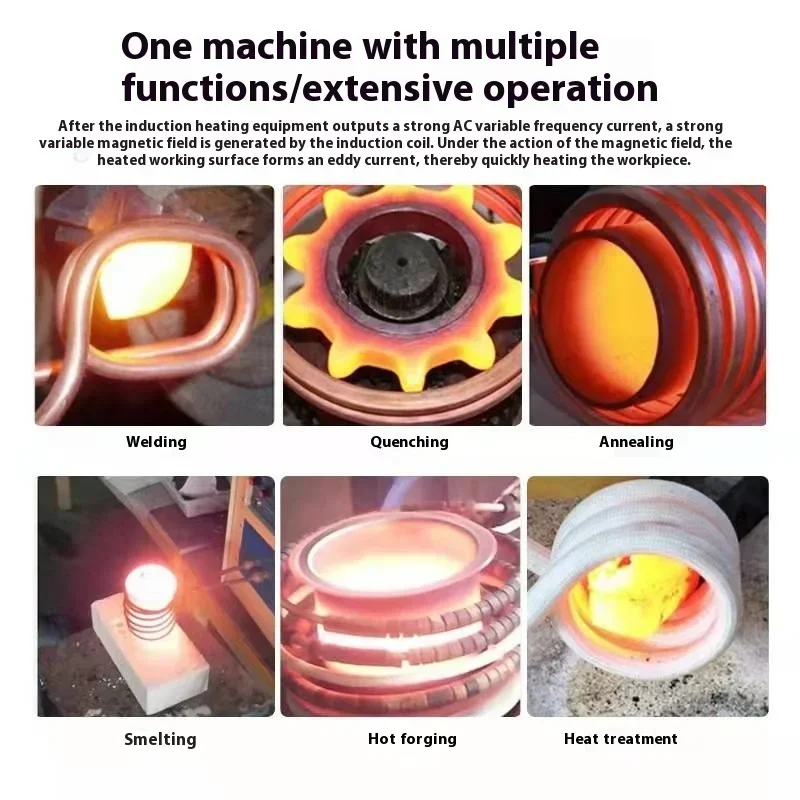 One machine with multiple functions/extensive operation

After the induction heating equipment outputs a strong AC variable frequency current, a strong variable magnetic field is generated by the induction coil. Under the action of the magnetic field, the heated working surface forms an eddy current, thereby quickly heating the workpiece.

Welding

Quenching

Annealing

Smelting

Hot forging

Heat treatment