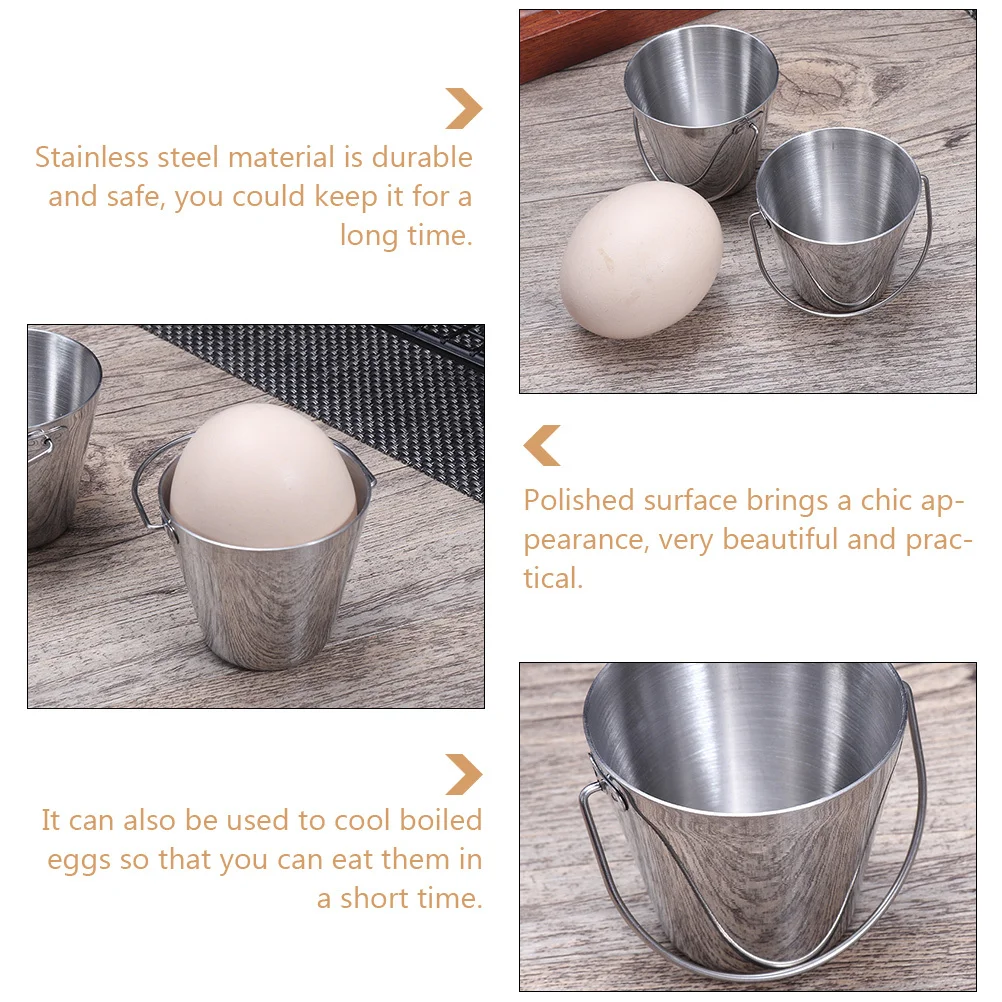 Stainless steel material is durable and safe, you could keep it for a long time.

Polished surface brings a chic appearance, very beautiful and practical.

It can also be used to cool boiled eggs so that you can eat them in a short time.