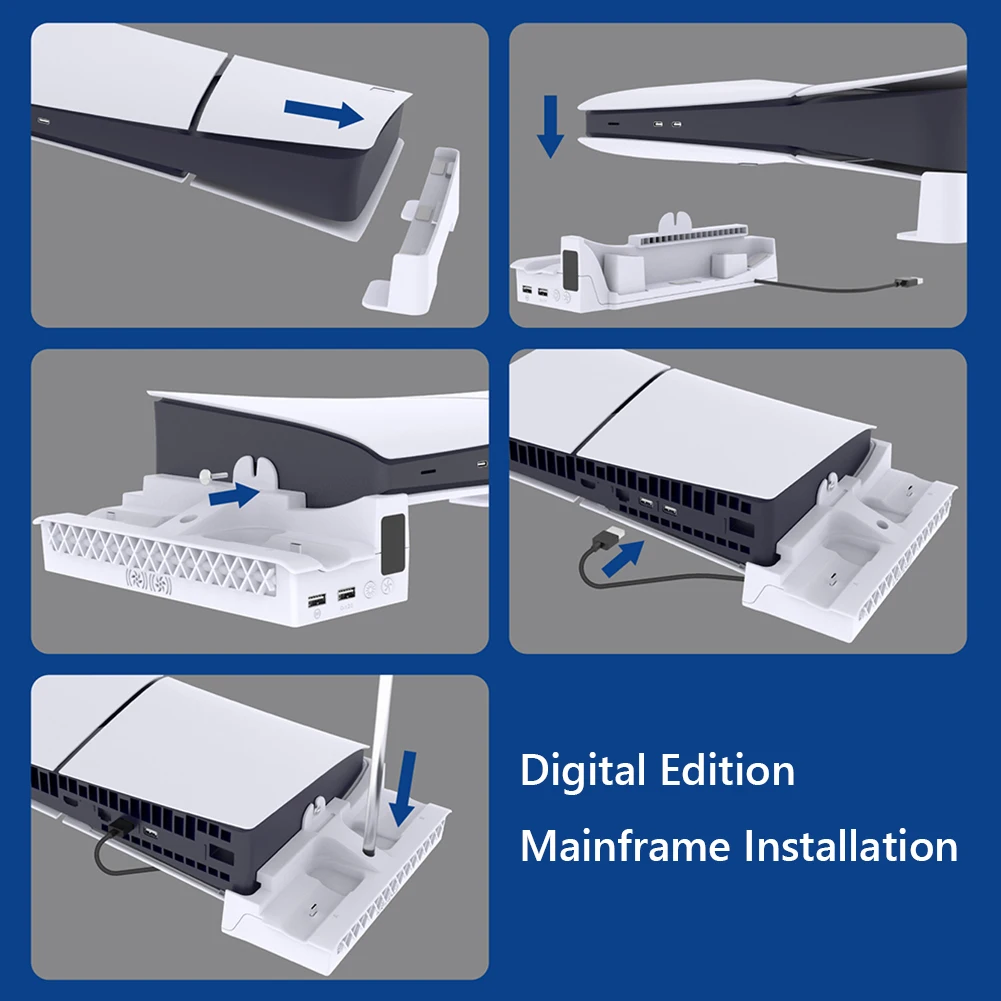 Digital Edition
Mainframe Installation