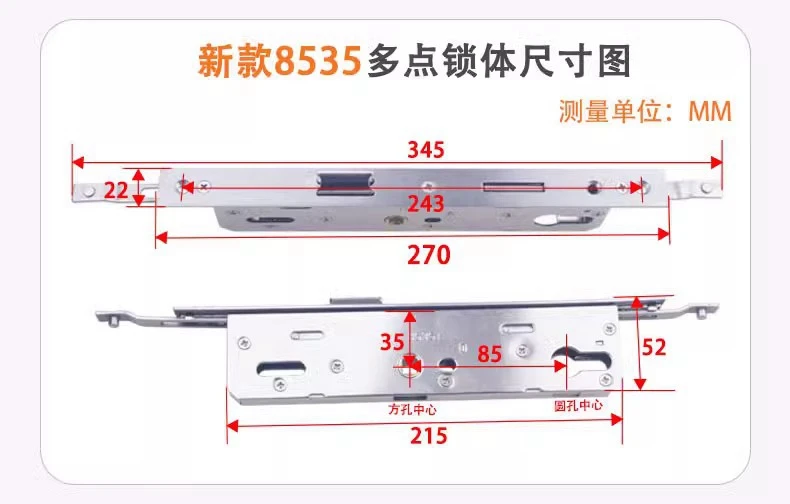 新款8535多点锁体尺寸图

测量单位：MM

345

22

243

270

35

85

52

方孔中心

圆孔中心

215