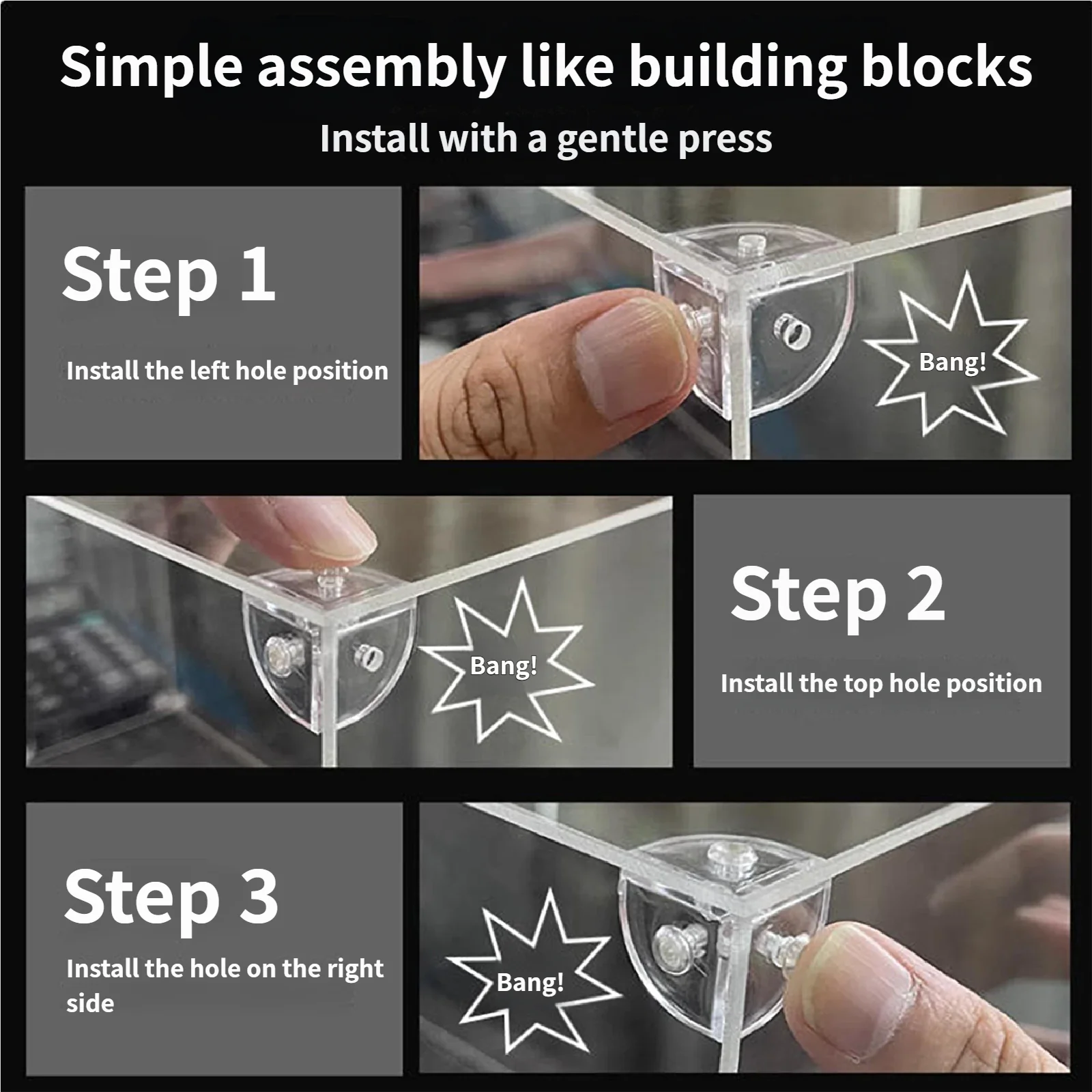 Simple assembly like building blocks

Install with a gentle press

Step 1

Install the left hole position

Bang!

Bang!

Step 2

Install the top hole position

Step 3

Install the hole on the right side

Bang!