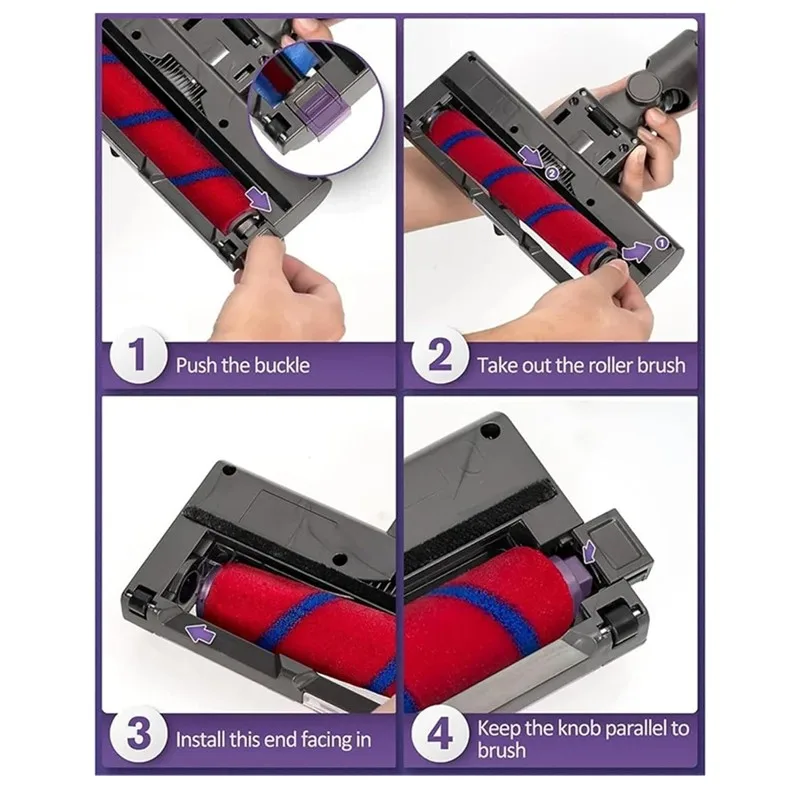 2
1

1 Push the buckle

2 Take out the roller brush

3 Install this end facing in

4 Keep the knob parallel to brush