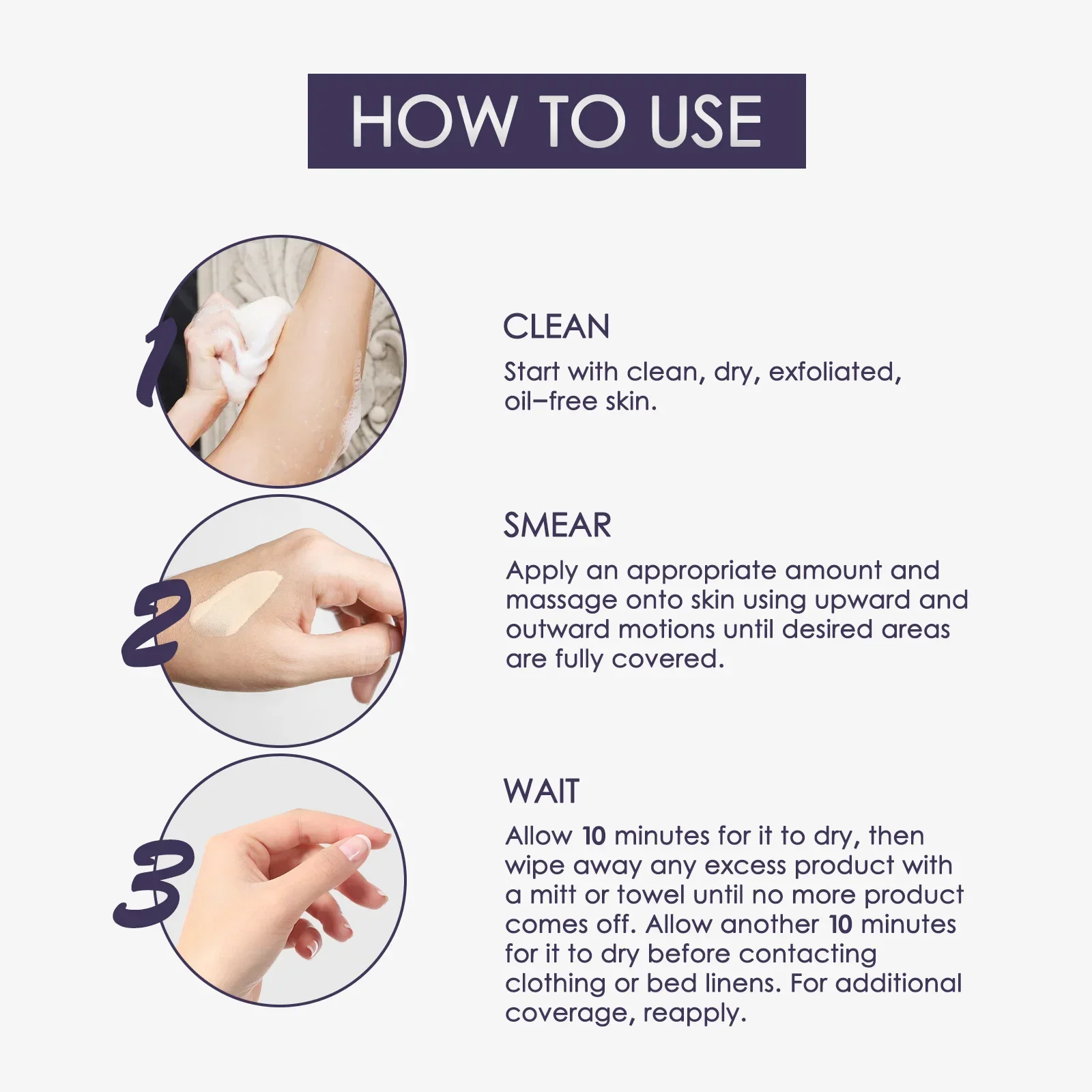 HOW TO USE

1

CLEAN

Start with clean, dry, exfoliated, oil–free skin.

2

SMEAR

Apply an appropriate amount and massage onto skin using upward and outward motions until desired areas are fully covered.

3

WAIT

Allow 10 minutes for it to dry, then wipe away any excess product with a mitt or towel until no more product comes off. Allow another 10 minutes for it to dry before contacting clothing or bed linens. For additional coverage, reapply.