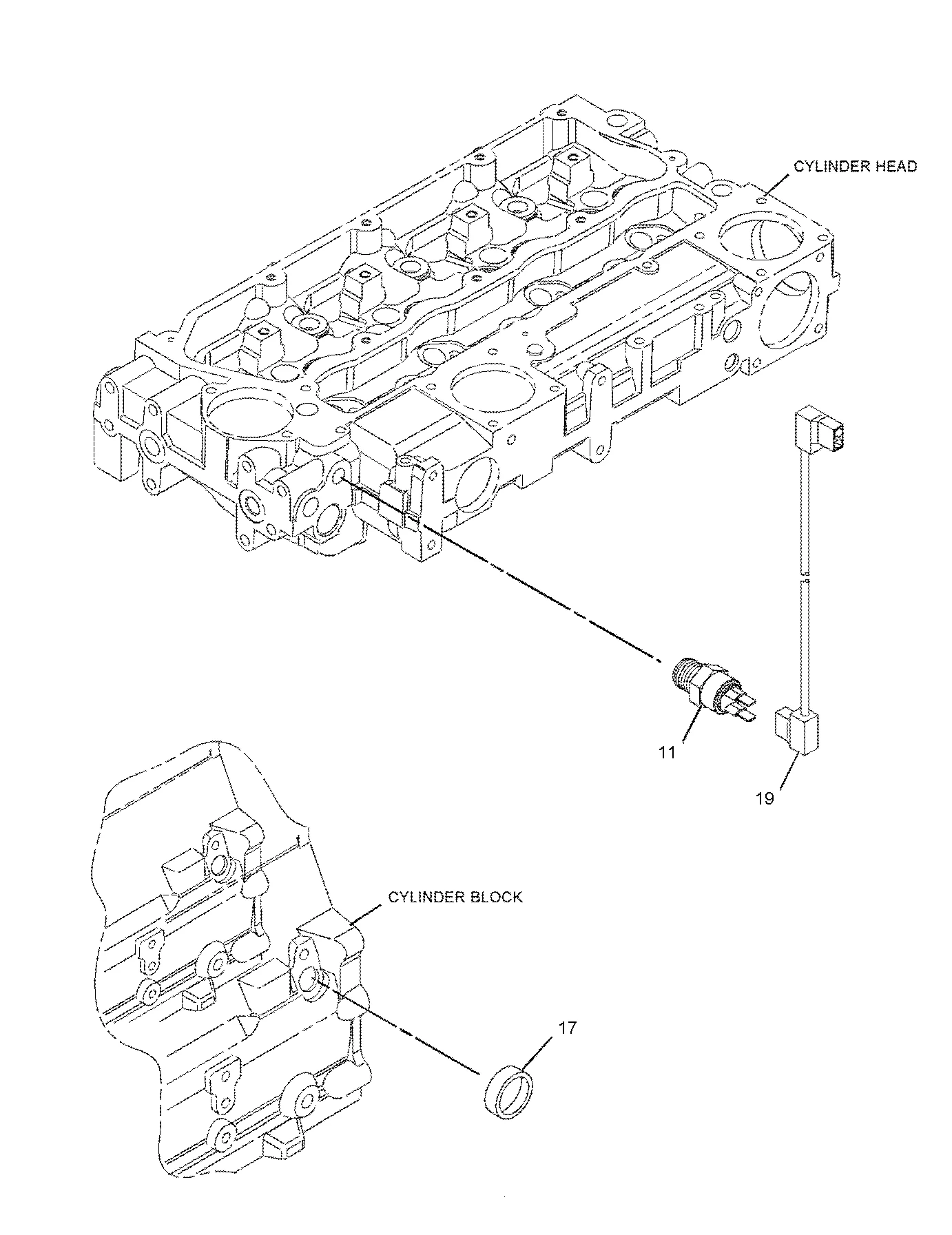 CYLINDER HEAD

11

19

CYLINDER BLOCK

17