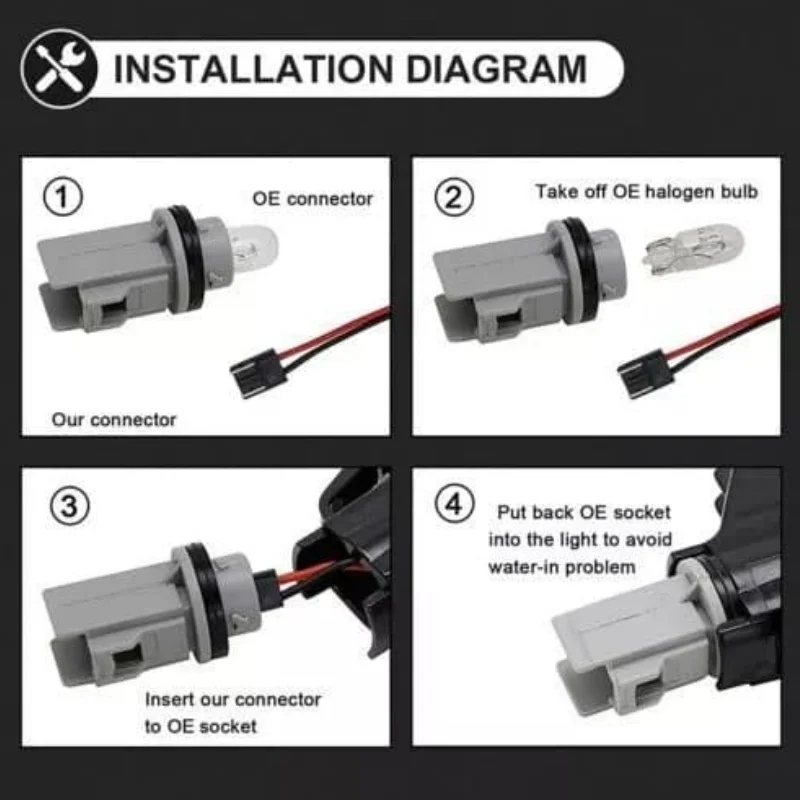 INSTALLATION DIAGRAM

1 OE connector

Our connector

2 Take off OE halogen bulb

3

Insert our connector to OE socket

4 Put back OE socket into the light to avoid water-in problem