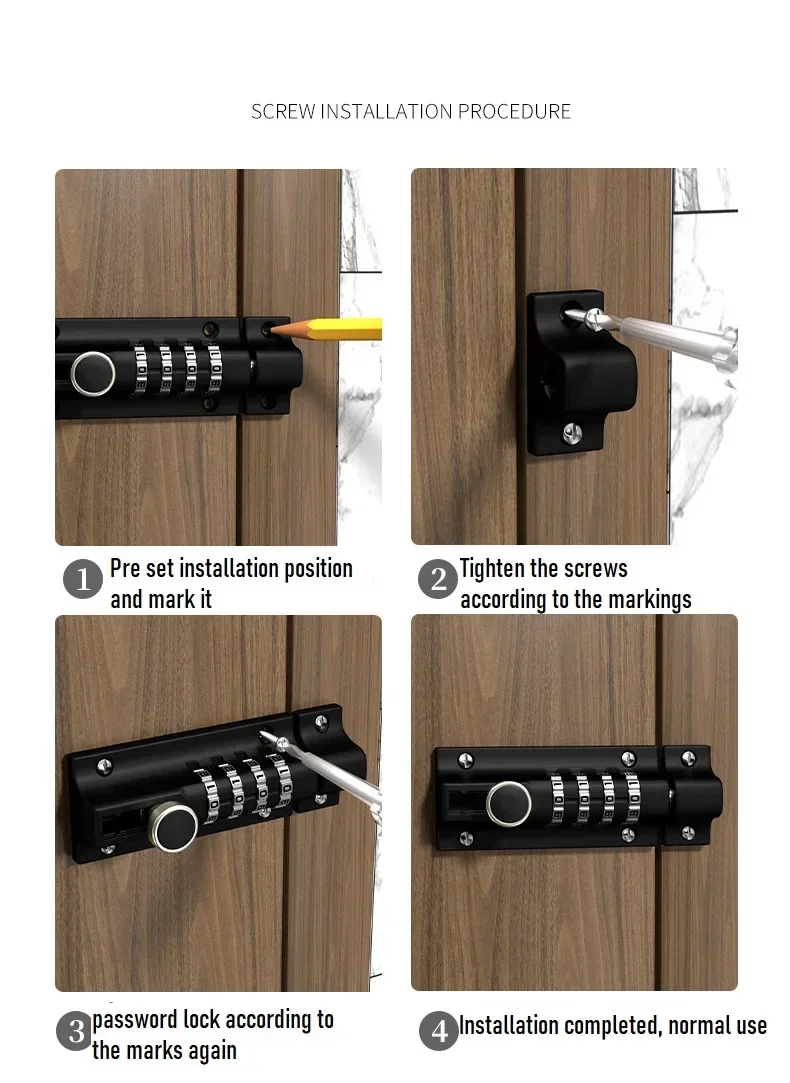 SCREW INSTALLATION PROCEDURE

1 Pre set installation position and mark it

2 Tighten the screws according to the markings

3 password lock according to the marks again

4 Installation completed, normal use