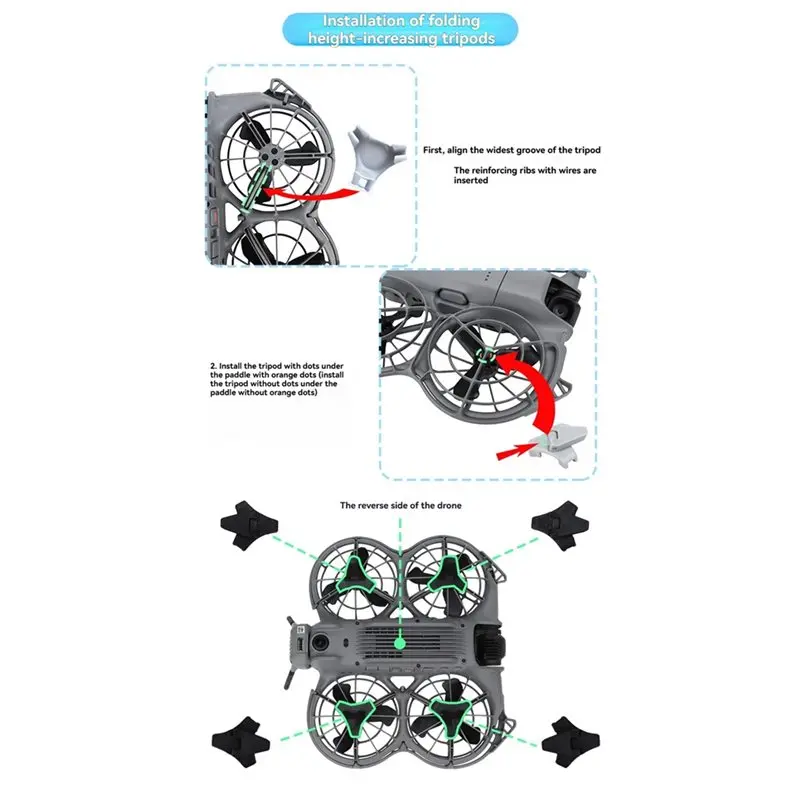 Installation of folding height-increasing tripods

First, align the widest groove of the tripod

The reinforcing ribs with wires are inserted

2. Install the tripod with dots under the paddle with orange dots (install the tripod without dots under the paddle without orange dots)

The reverse side of the drone