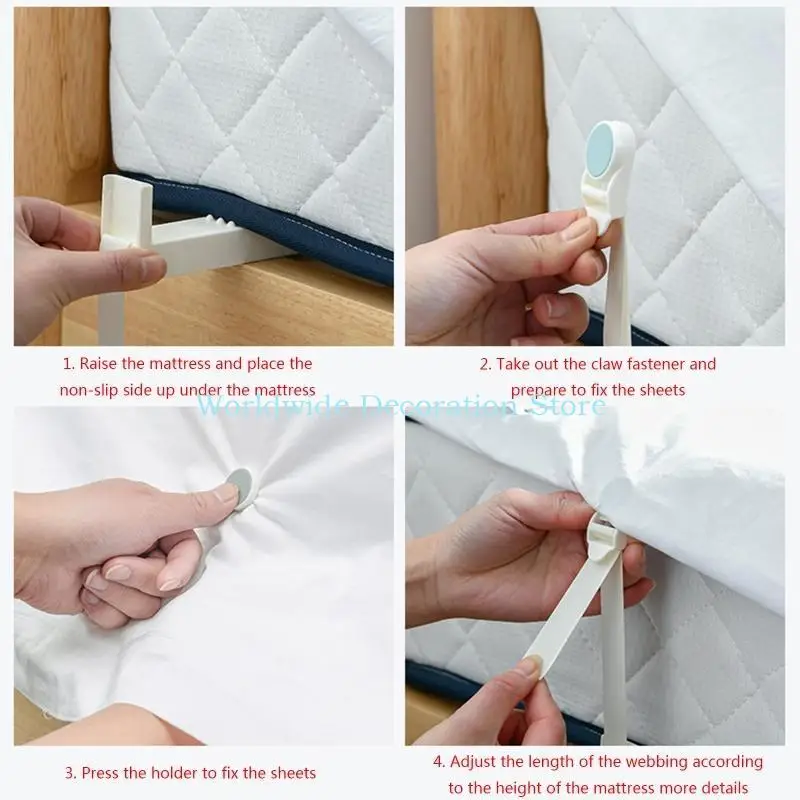 1. Raise the mattress and place the non-slip side up under the mattress

2. Take out the claw fastener and prepare to fix the sheets

Worldwide Decoration Store

3. Press the holder to fix the sheets

4. Adjust the length of the webbing according to the height of the mattress more details